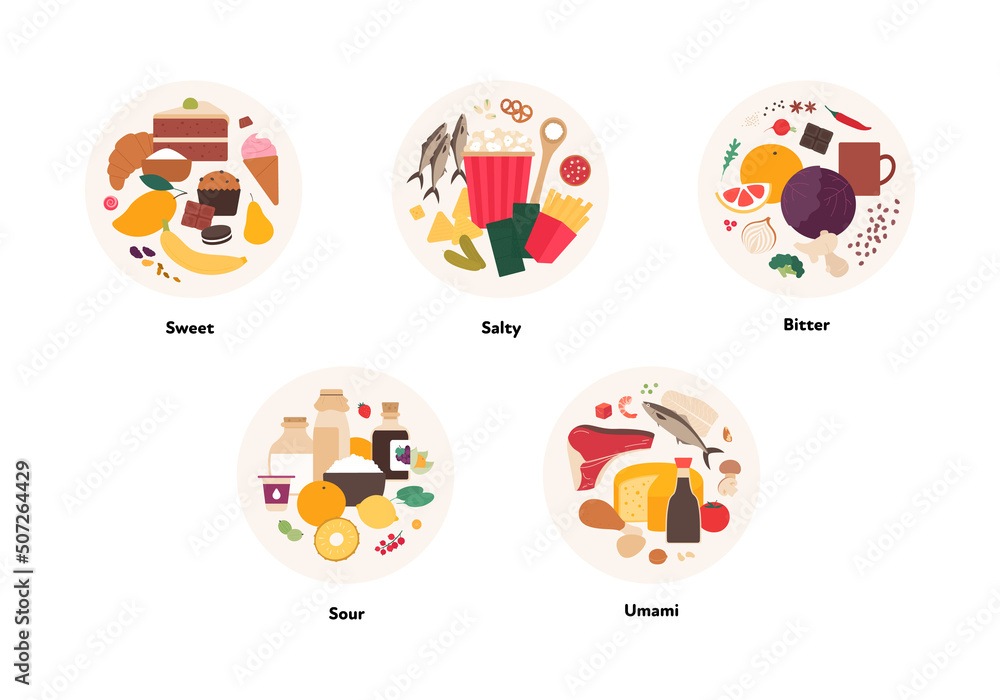 Sweet

Salty

Bitter

Sour

Umami

Adobe Stock | #507264429