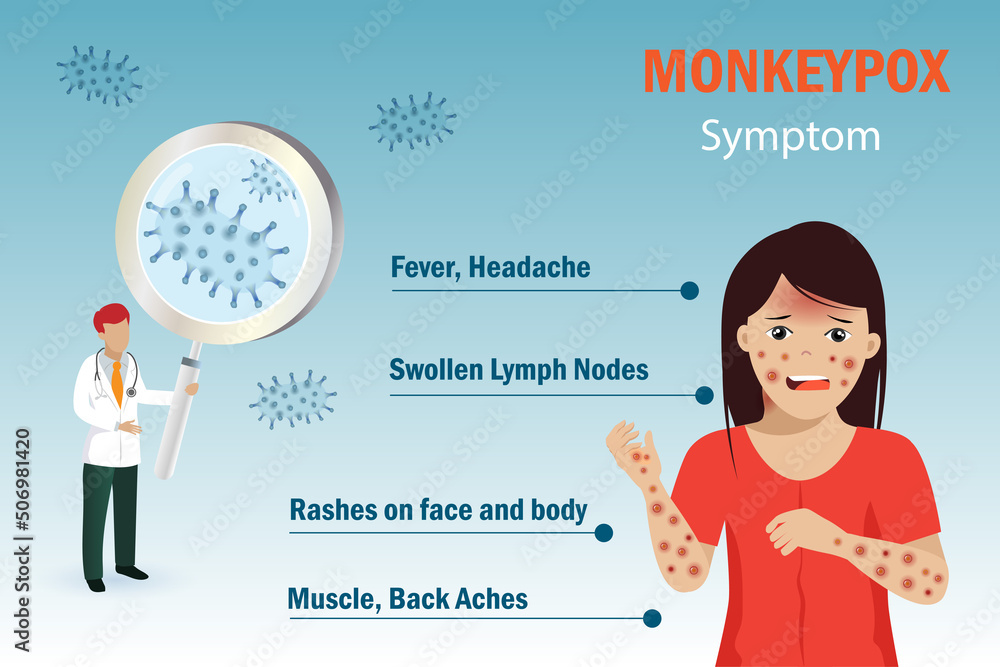 MONKEYPOX
Symptom

Fever, Headache

Swollen Lymph Nodes

Rashes on face and body

Muscle, Back Aches

Adobe Stock | #506981420