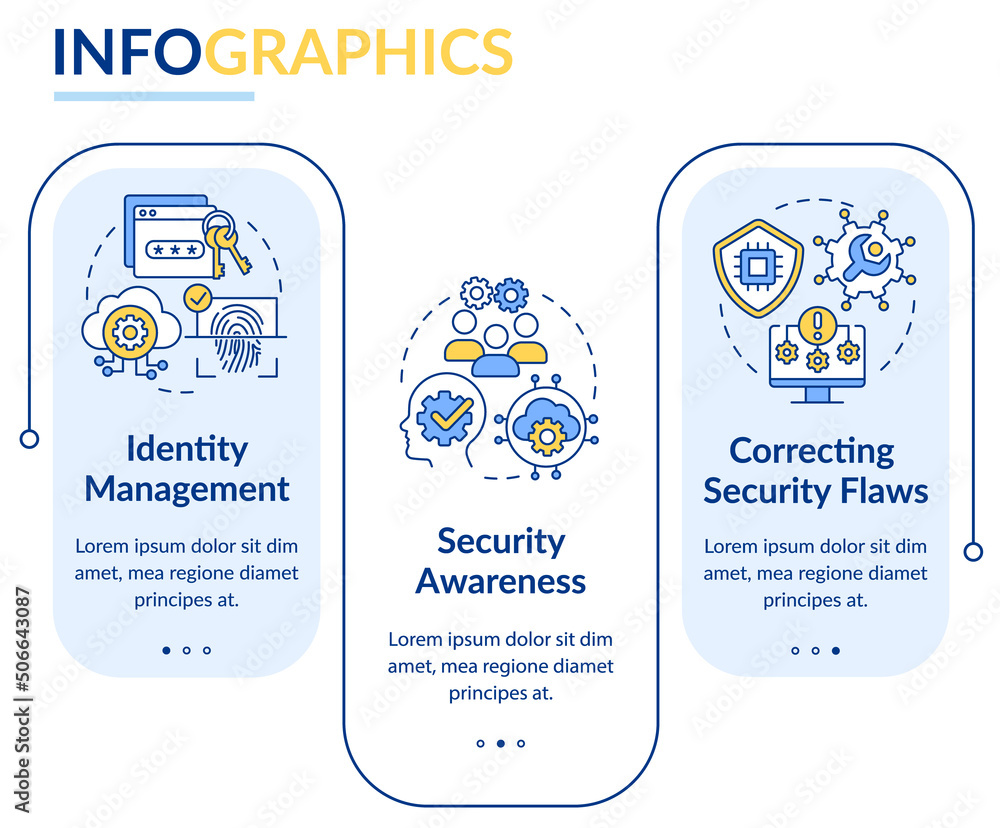 INFOGRAPHICS

***

Identity Management

Lorem ipsum dolor sit dim amet, mea regione diamet principes at.

Security Awareness

Lorem ipsum dolor sit dim amet, mea regione diamet principes at.

Correcting Security Flaws

Lorem ipsum dolor sit dim amet, mea regione diamet principes at.

Adobe Stock | #506643087