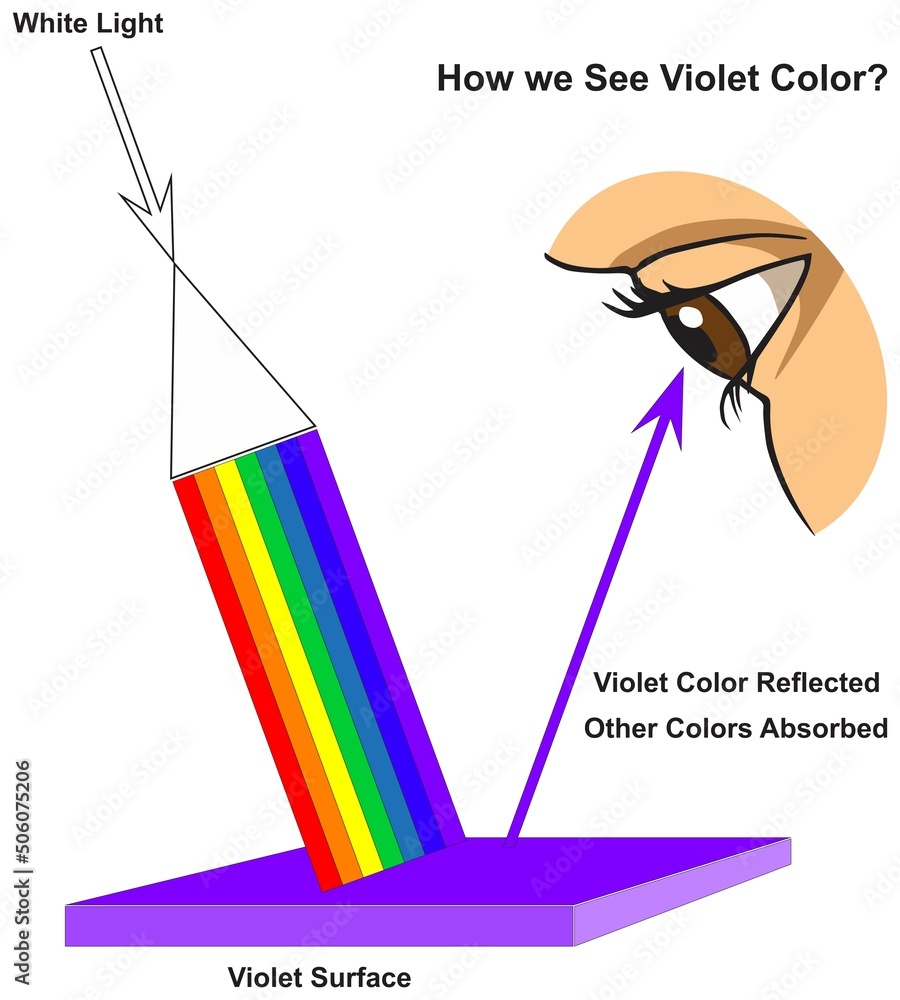 White Light

How we See Violet Color?

Violet Color Reflected
Other Colors Absorbed

Violet Surface

Adobe Stock | #506075206