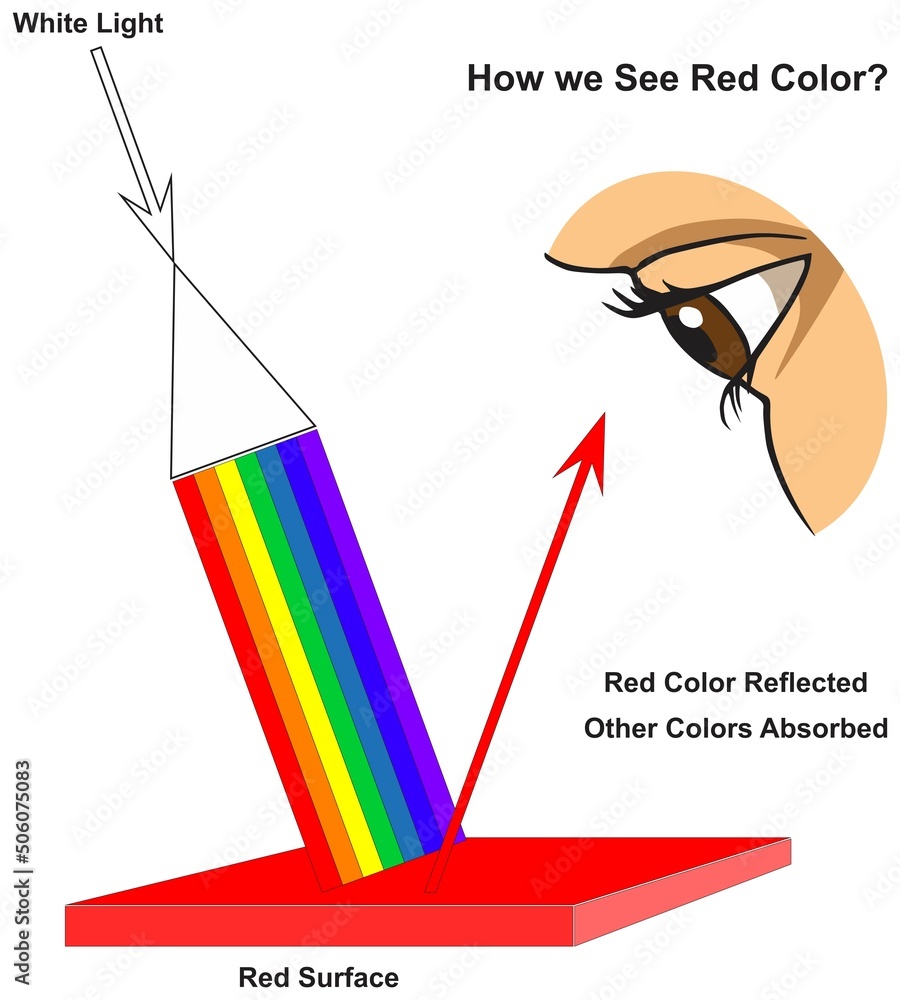 White Light

How we See Red Color?

Red Color Reflected
Other Colors Absorbed

Red Surface

Adobe Stock | #506075083