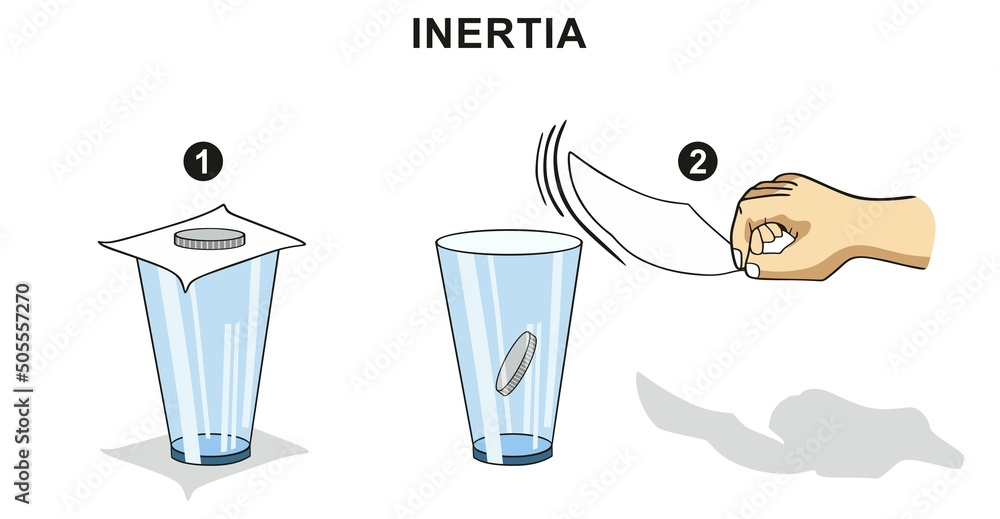 INERTIA

1

2

Adobe Stock | #505557270