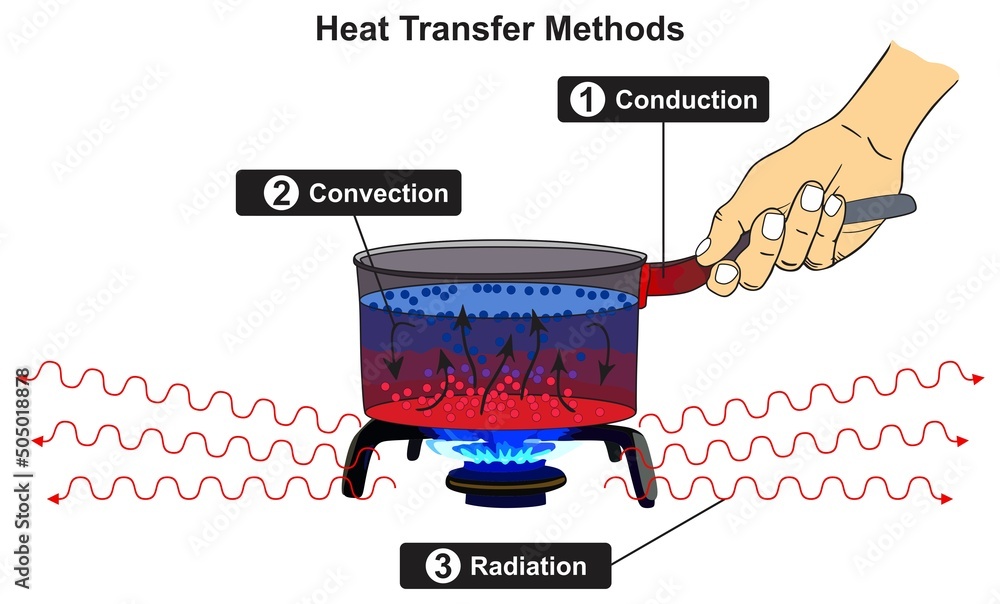 Heat Transfer Methods

1 Conduction

2 Convection

3 Radiation

Adobe Stock | #505018878