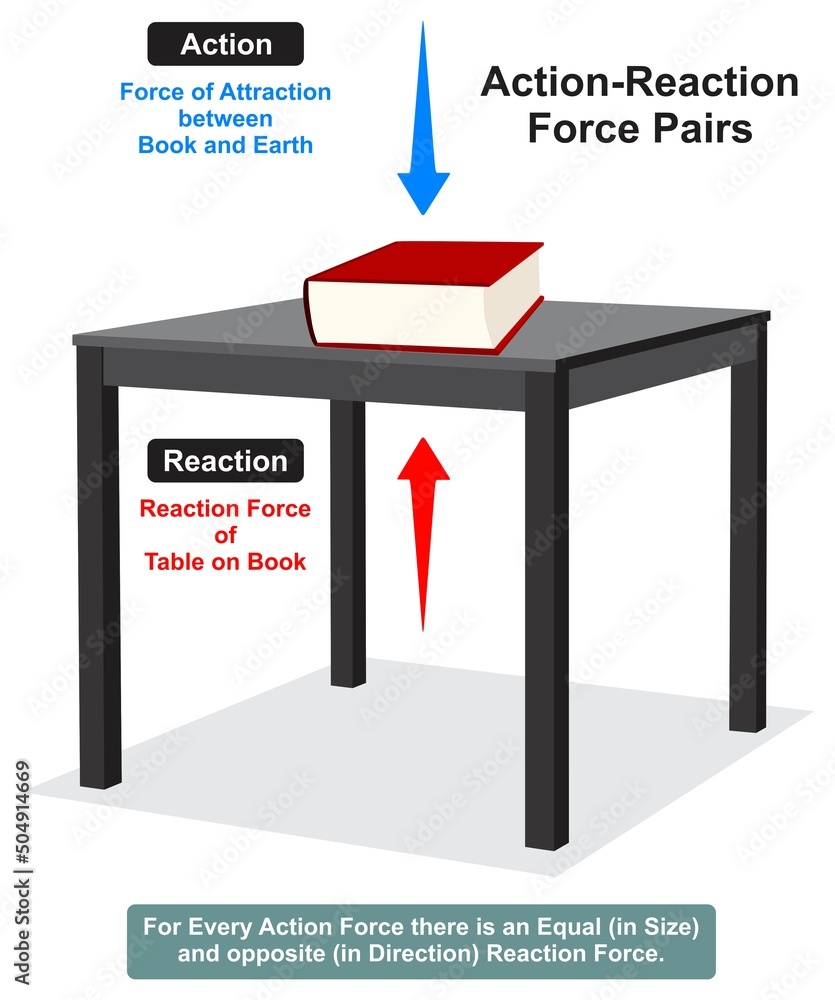 Action
Force of Attraction between Book and Earth

Action-Reaction Force Pairs

Reaction
Reaction Force of Table on Book

For Every Action Force there is an Equal (in Size) and opposite (in Direction) Reaction Force.

Adobe Stock | #504914669