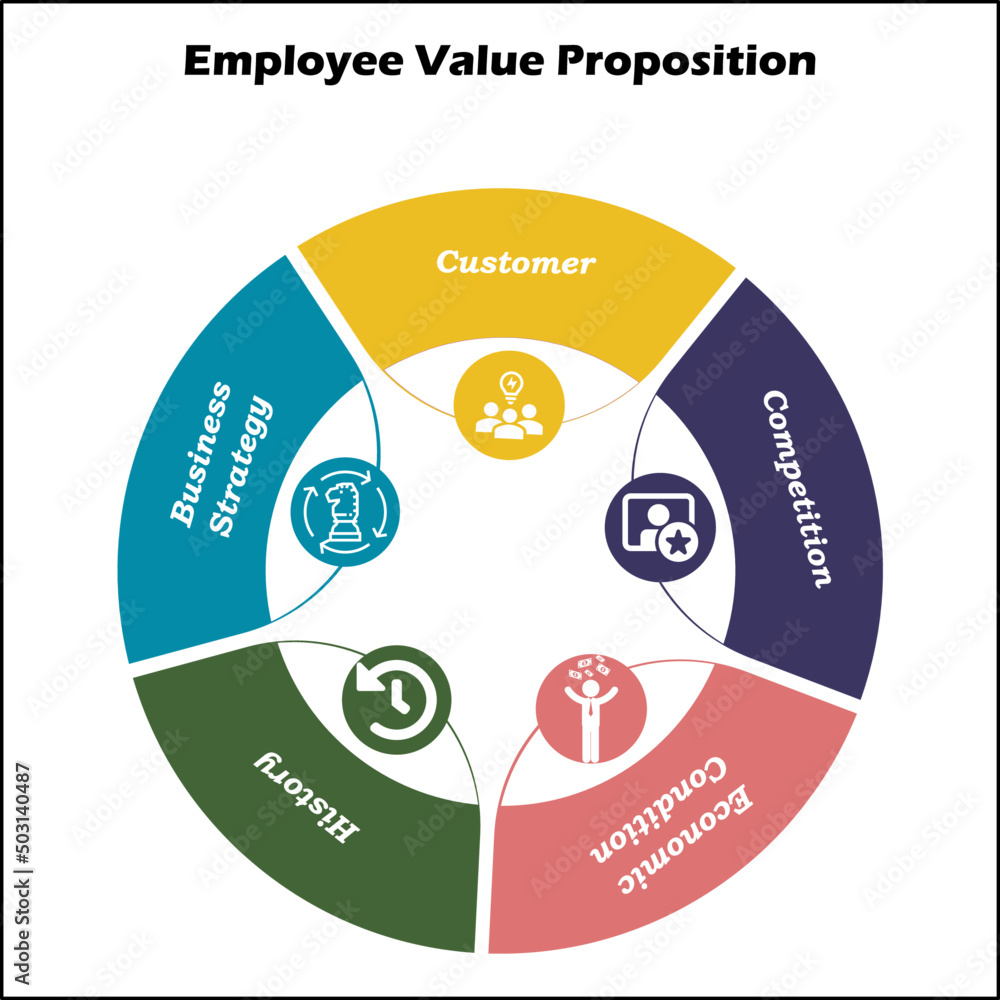 Employee Value Proposition

Customer

Competition

Economic Condition

History

Business Strategy

Adobe Stock | #503140487