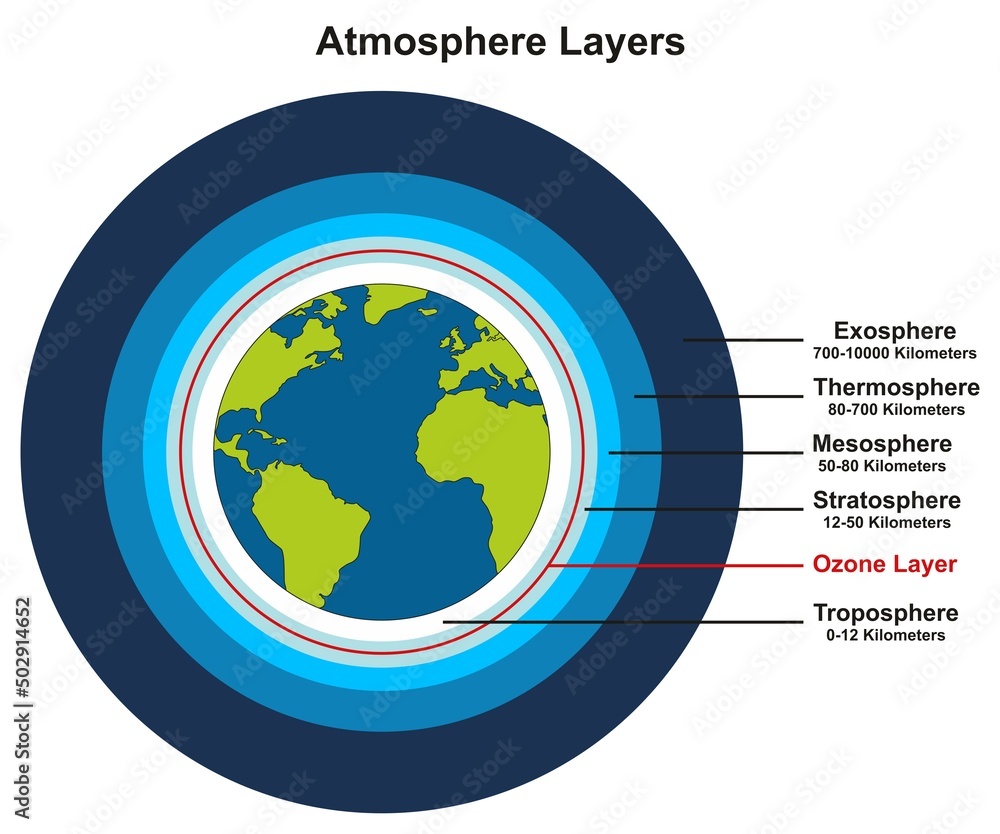 Atmosphere Layers

Exosphere
700-10000 Kilometers

Thermosphere
80-700 Kilometers

Mesosphere
50-80 Kilometers

Stratosphere
12-50 Kilometers

Ozone Layer

Troposphere
0-12 Kilometers

Adobe Stock | #502914652