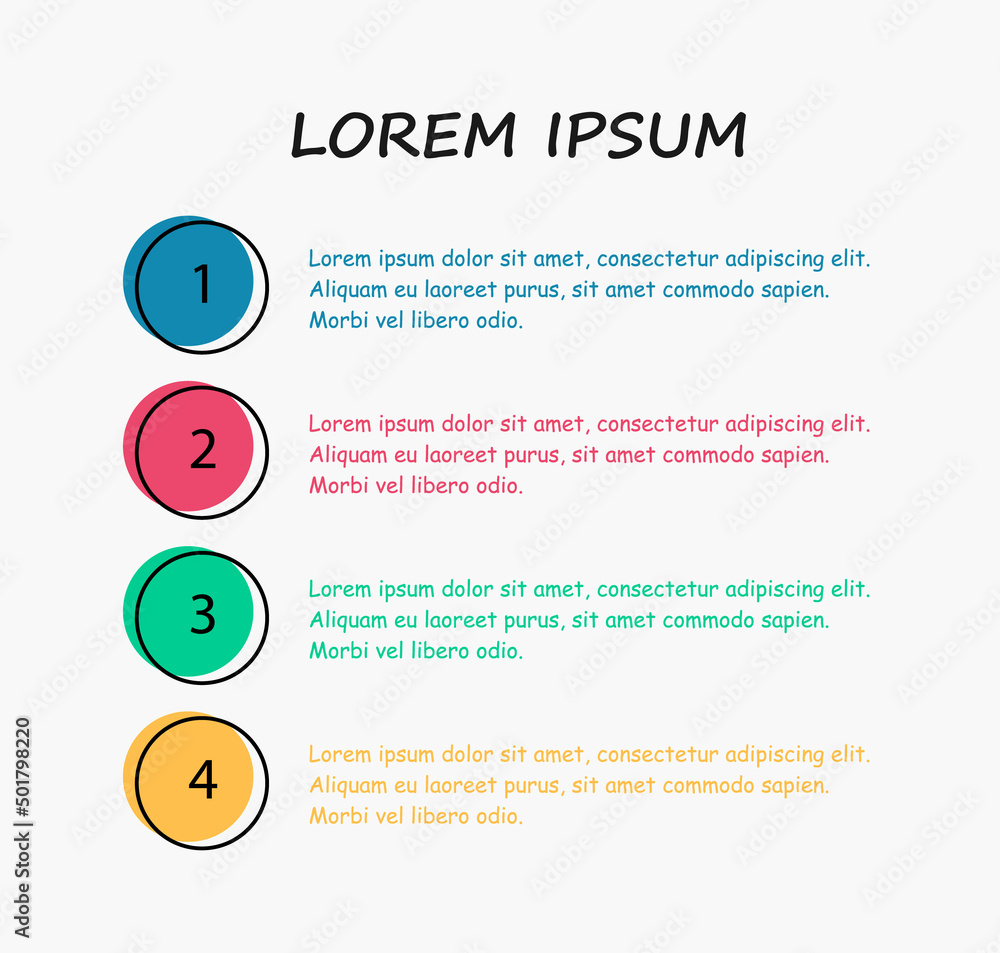 LOREM IPSUM

1

Lorem ipsum dolor sit amet, consectetur adipiscing elit. Aliquam eu laoreet purus, sit amet commodo sapien. Morbi vel libero odio.

2

Lorem ipsum dolor sit amet, consectetur adipiscing elit. Aliquam eu laoreet purus, sit amet commodo sapien. Morbi vel libero odio.

3

Lorem ipsum dolor sit amet, consectetur adipiscing elit. Aliquam eu laoreet purus, sit amet commodo sapien. Morbi vel libero odio.

4

Lorem ipsum dolor sit amet, consectetur adipiscing elit. Aliquam eu laoreet purus, sit amet commodo sapien. Morbi vel libero odio.

Adobe Stock | #501798220