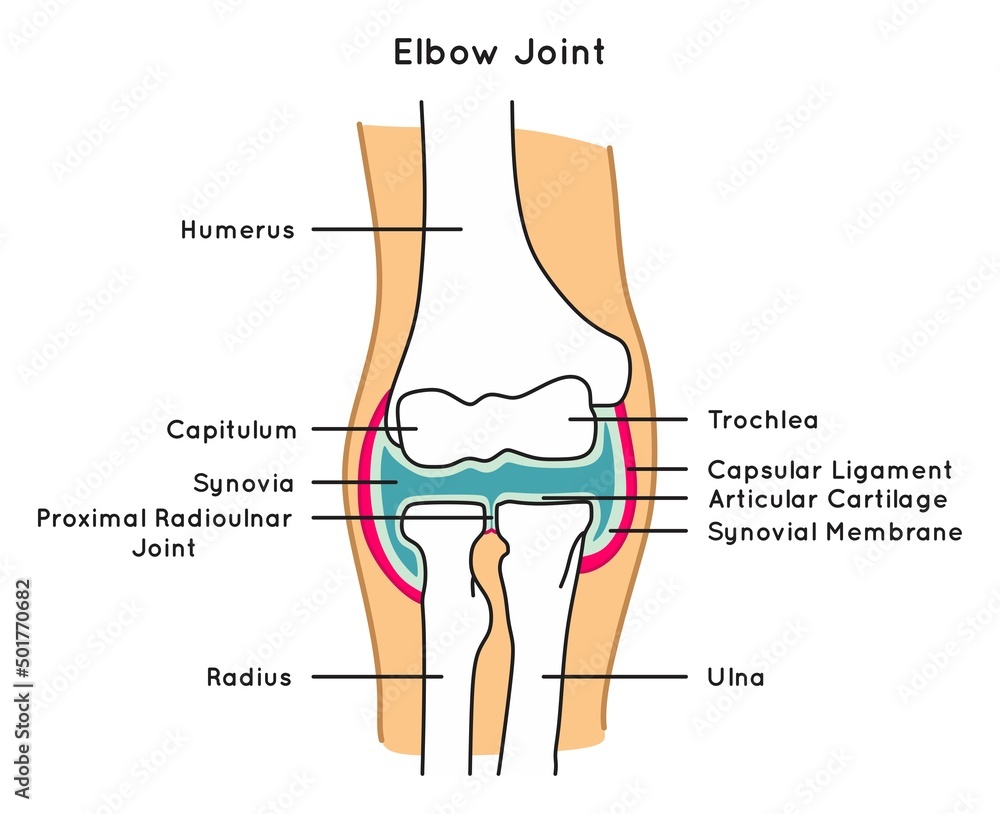 Elbow Joint

Humerus

Capitulum

Synovia

Proximal Radioulnar Joint

Radius

Trochlea

Capsular Ligament

Articular Cartilage

Synovial Membrane

Ulna

Adobe Stock | #501770682