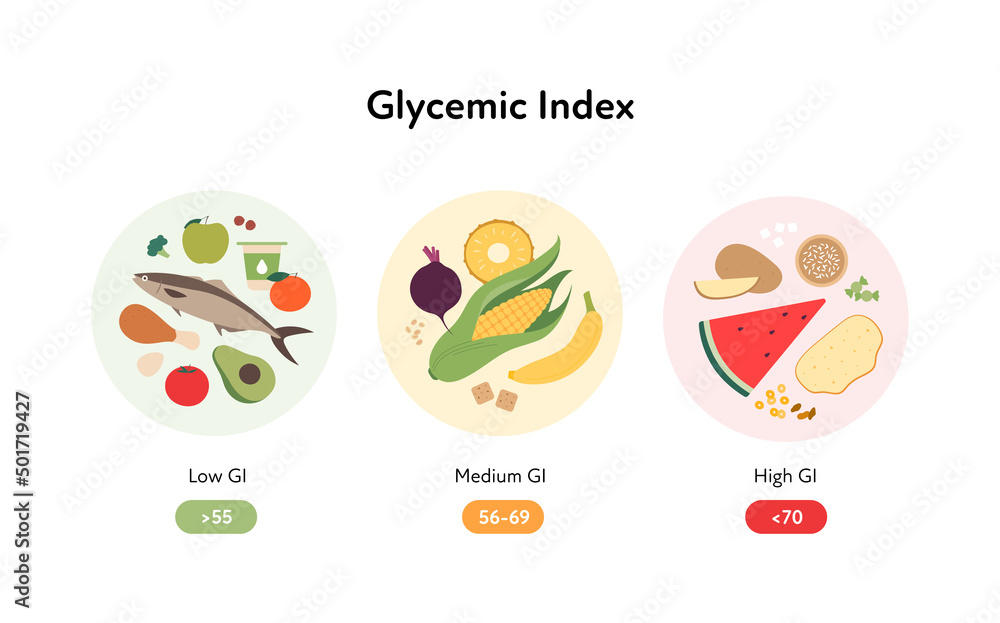 Glycemic Index

Low GI
>55

Medium GI
56-69

High GI
<70

Adobe Stock | #501719427