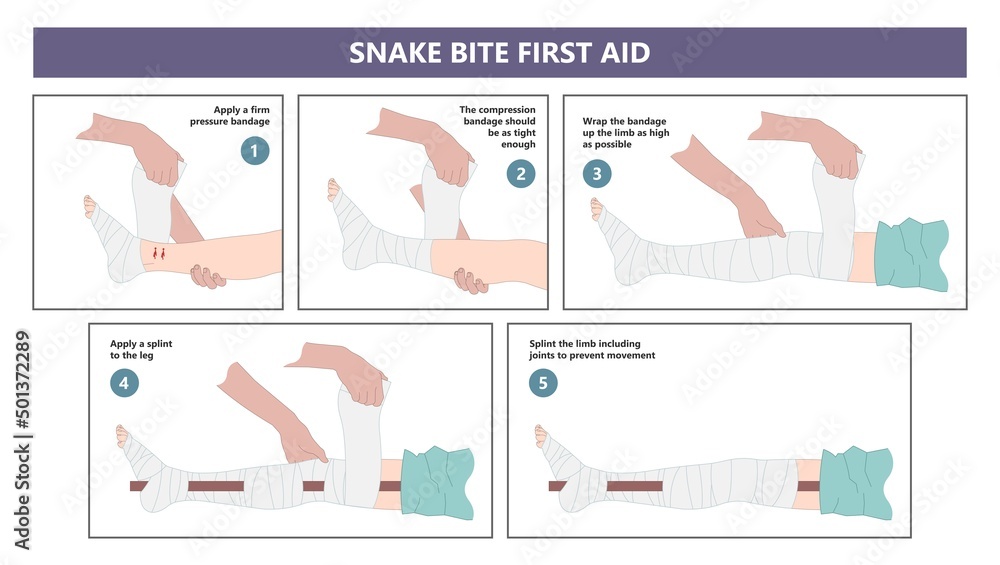 SNAKE BITE FIRST AID

Apply a firm pressure bandage

1

The compression bandage should be as tight enough

2

Wrap the bandage up the limb as high as possible

3

Apply a splint to the leg

4

Splint the limb including joints to prevent movement

5

Adobe Stock | #501372289