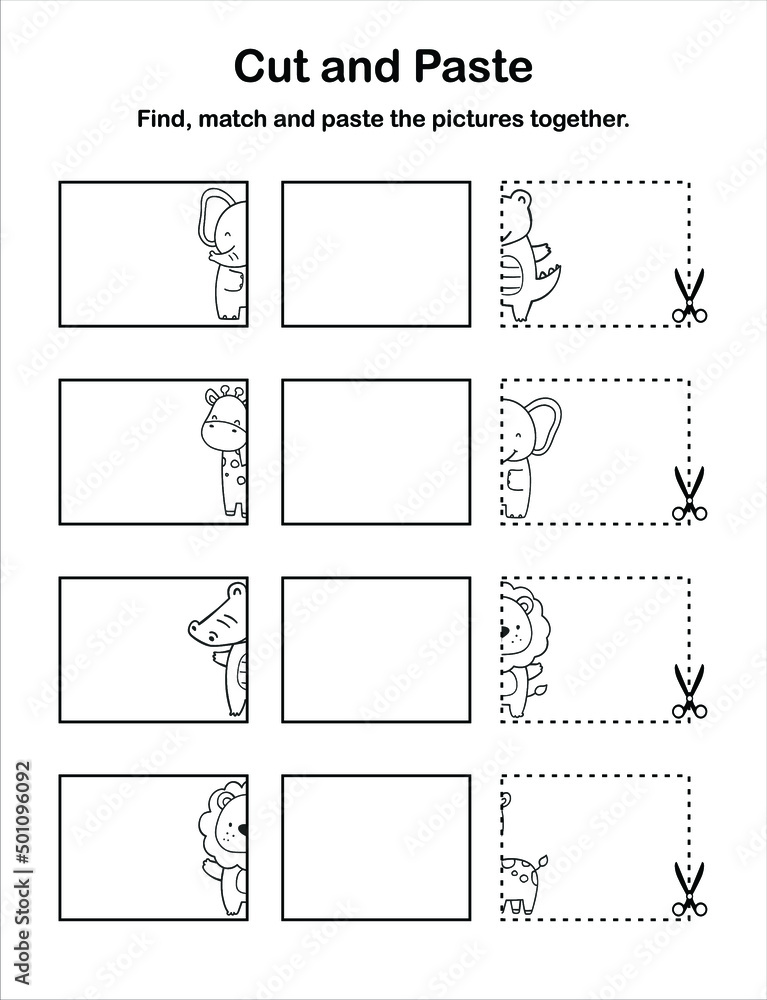 Cut and Paste

Find, match and paste the pictures together.

Adobe Stock | #501096092