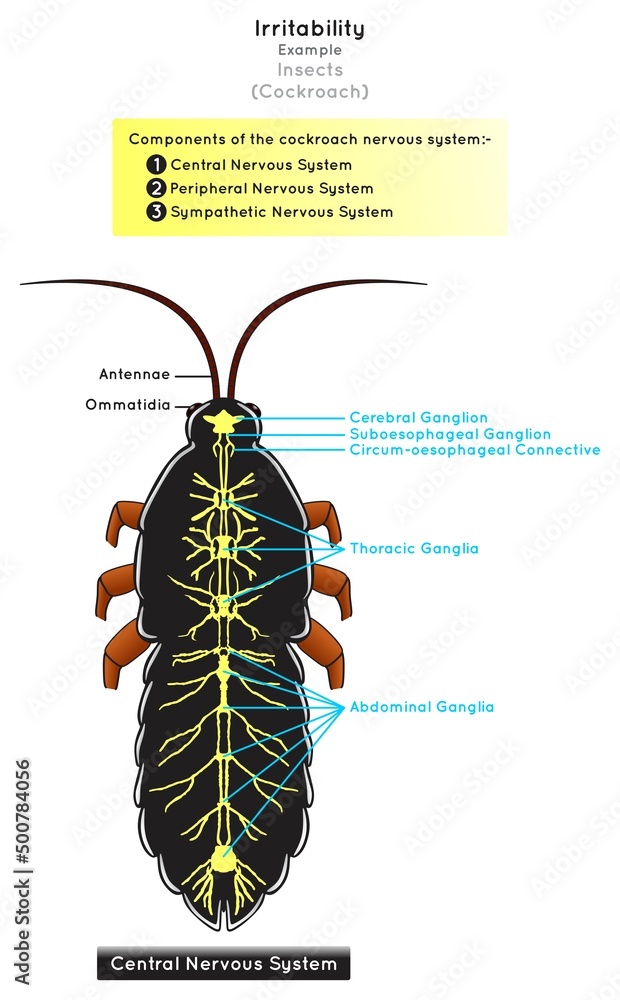 Irritability
Example
Insects
(Cockroach)

Components of the cockroach nervous system:-
1 Central Nervous System
2 Peripheral Nervous System
3 Sympathetic Nervous System

Antennae
Ommatidia
Cerebral Ganglion
Suboesophageal Ganglion
Circum-oesophageal Connective
Thoracic Ganglia
Abdominal Ganglia

Central Nervous System

Adobe Stock | #500784056