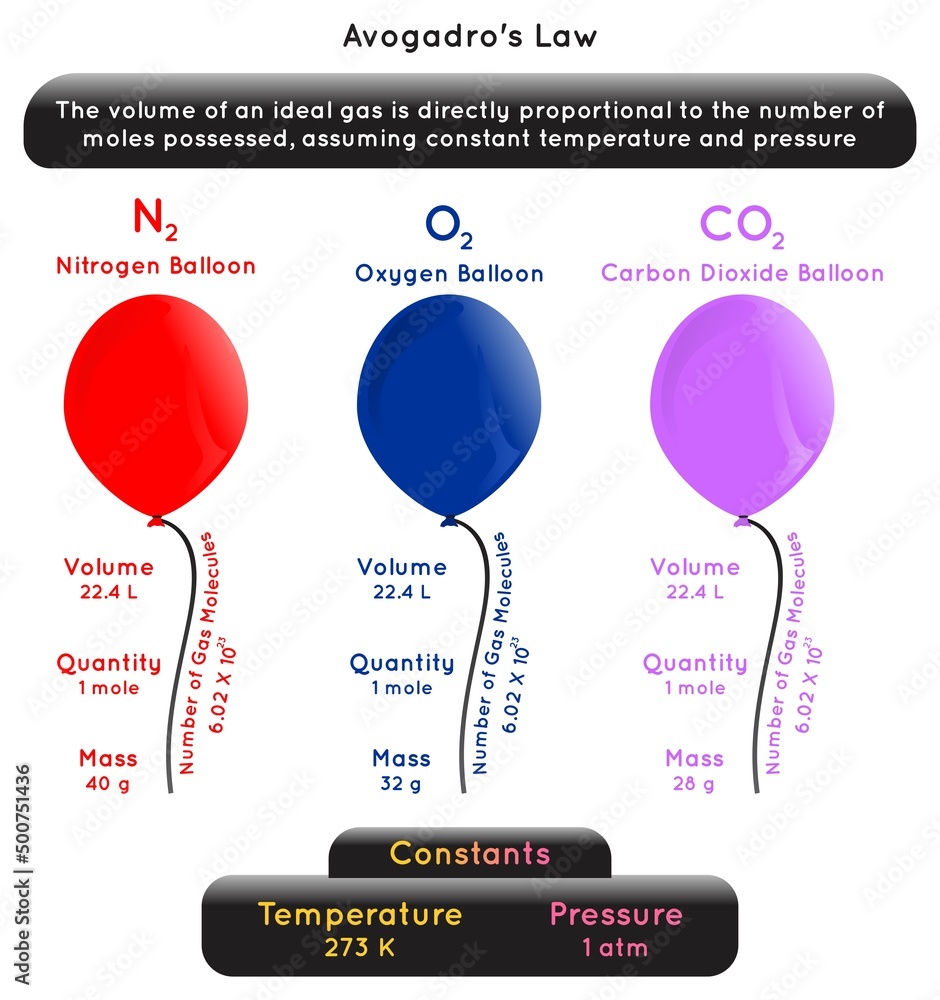 Avogadro's Law

The volume of an ideal gas is directly proportional to the number of moles possessed, assuming constant temperature and pressure

$N_2$
Nitrogen Balloon

Volume
22.4 L

Quantity
1 mole

Mass
40 g

Number of Gas Molecules
$6.02 \times 10^{23}$

$O_2$
Oxygen Balloon

Volume
22.4 L

Quantity
1 mole

Mass
32 g

Number of Gas Molecules
$6.02 \times 10^{23}$

$CO_2$
Carbon Dioxide Balloon

Volume
22.4 L

Quantity
1 mole

Mass
28 g

Number of Gas Molecules
$6.02 \times 10^{23}$

Constants

Temperature
273 K

Pressure
1 atm

Adobe Stock | #500751436