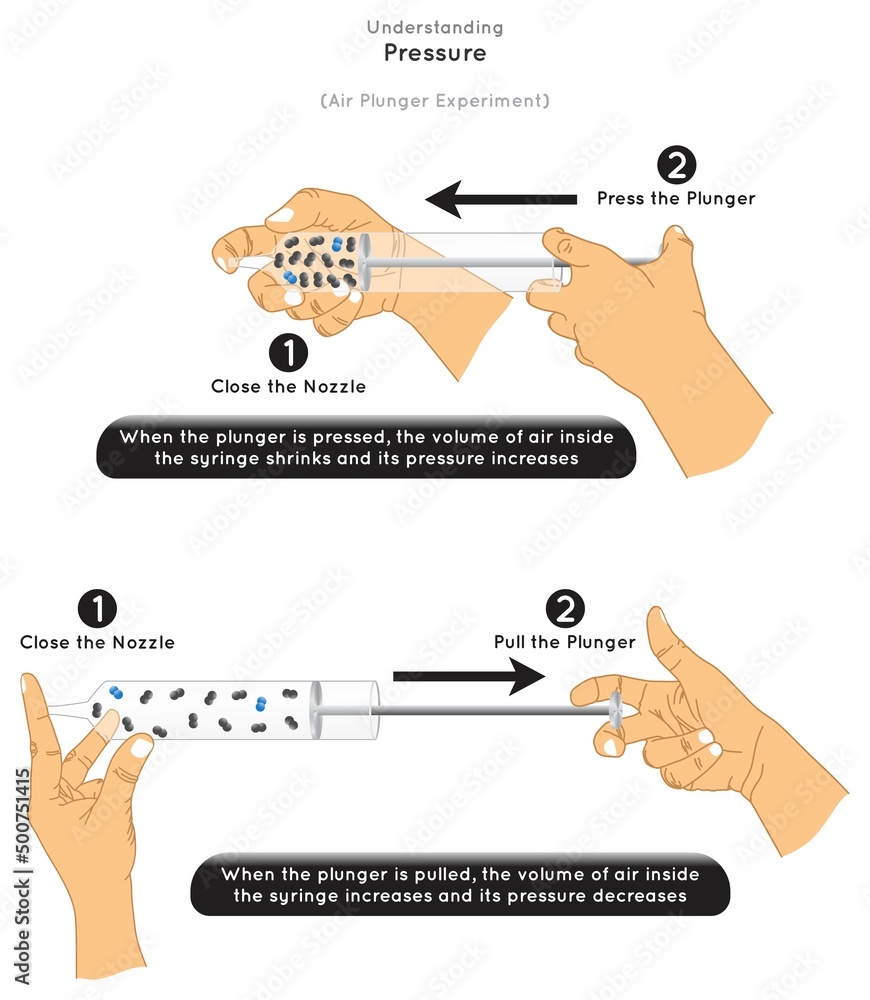 Understanding
Pressure

(Air Plunger Experiment)

2
Press the Plunger

1
Close the Nozzle

When the plunger is pressed, the volume of air inside the syringe shrinks and its pressure increases

1
Close the Nozzle

2
Pull the Plunger

When the plunger is pulled, the volume of air inside the syringe increases and its pressure decreases

Adobe Stock | #500751415