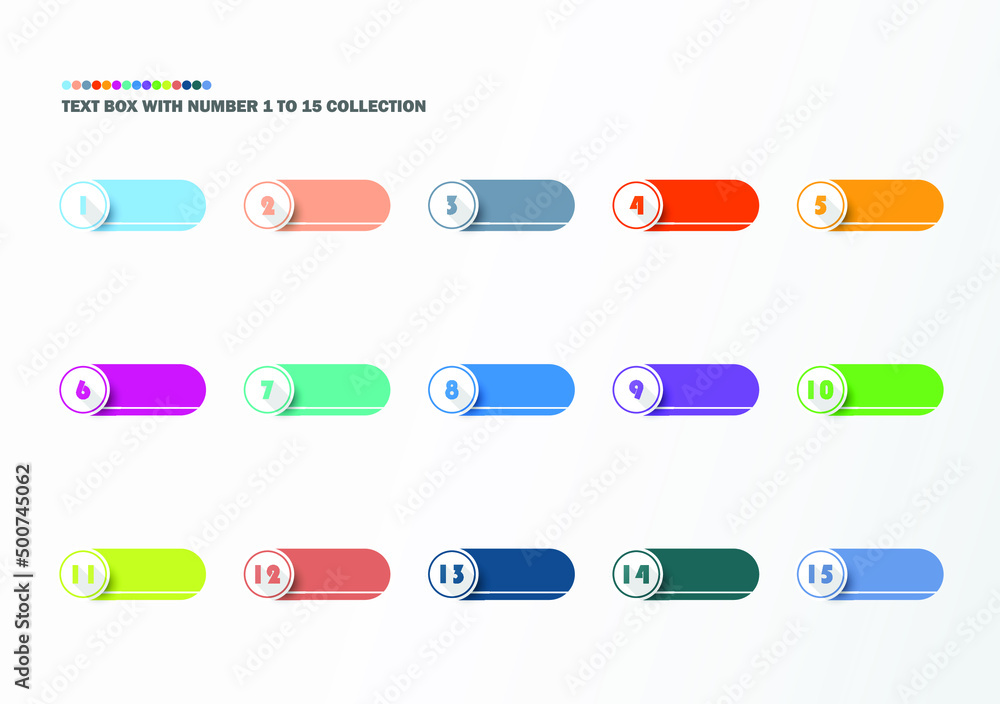 TEXT BOX WITH NUMBER 1 TO 15 COLLECTION

1
2
3
4
5
6
7
8
9
10
11
12
13
14
15

Adobe Stock | #500745062