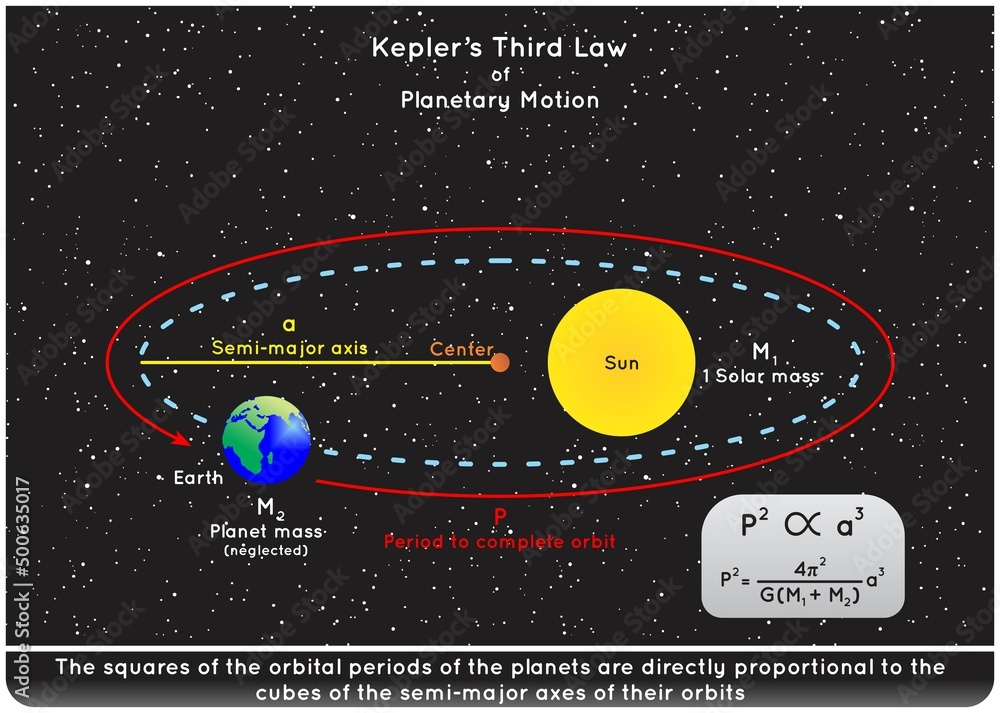 Kepler's Third Law
of
Planetary Motion

a
Semi-major axis

Center

Sun

$M_1$
1 Solar mass

Earth

$M_2$
Planet mass
(neglected)

P
Period to complete orbit

$P^2 \propto a^3$

$P^2 = \frac{4\pi^2}{G(M_1 + M_2)} a^3$

The squares of the orbital periods of the planets are directly proportional to the cubes of the semi-major axes of their orbits

Adobe Stock | #500635017