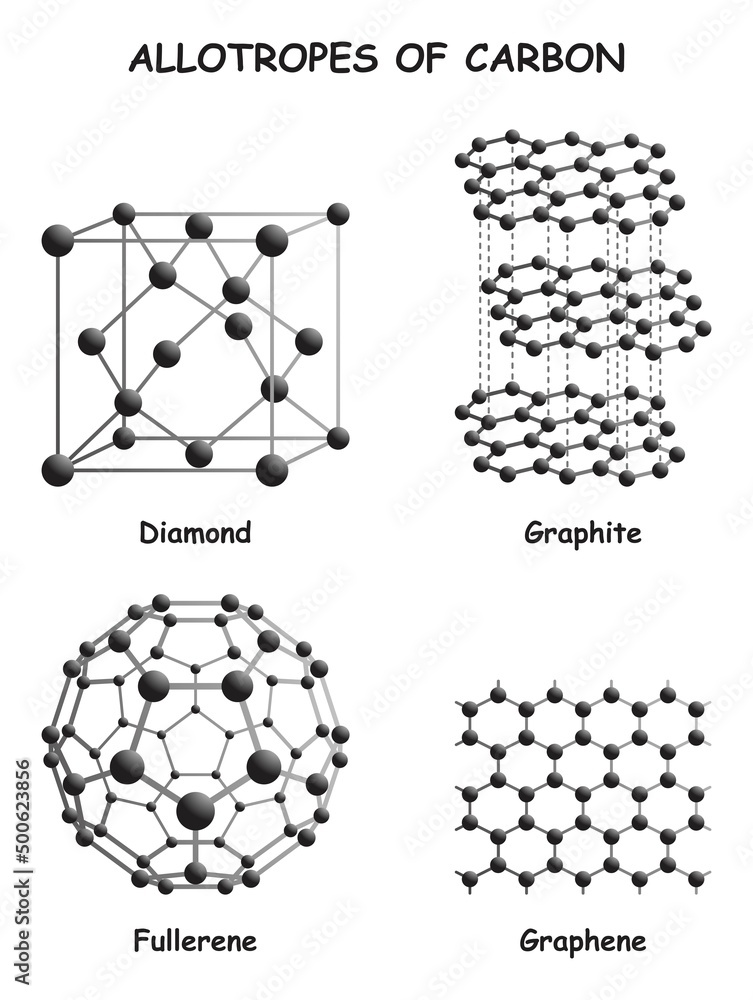 ALLOTROPES OF CARBON

Diamond

Graphite

Fullerene

Graphene

Adobe Stock | #500623856