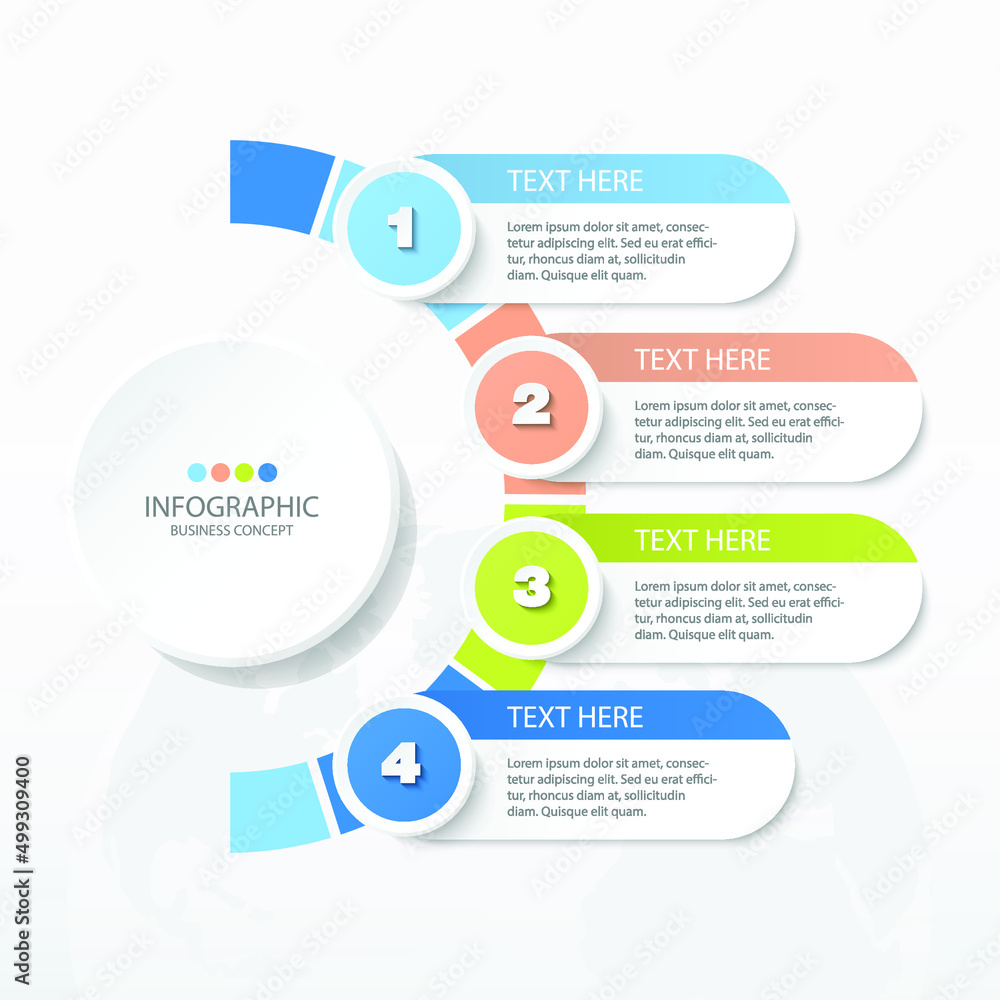 INFOGRAPHIC
BUSINESS CONCEPT

1
TEXT HERE
Lorem ipsum dolor sit amet, consectetur adipiscing elit. Sed eu erat efficitur, rhoncus diam at, sollicitudin diam. Quisque elit quam.

2
TEXT HERE
Lorem ipsum dolor sit amet, consectetur adipiscing elit. Sed eu erat efficitur, rhoncus diam at, sollicitudin diam. Quisque elit quam.

3
TEXT HERE
Lorem ipsum dolor sit amet, consectetur adipiscing elit. Sed eu erat efficitur, rhoncus diam at, sollicitudin diam. Quisque elit quam.

4
TEXT HERE
Lorem ipsum dolor sit amet, consectetur adipiscing elit. Sed eu erat efficitur, rhoncus diam at, sollicitudin diam. Quisque elit quam.

Adobe Stock | #499309400