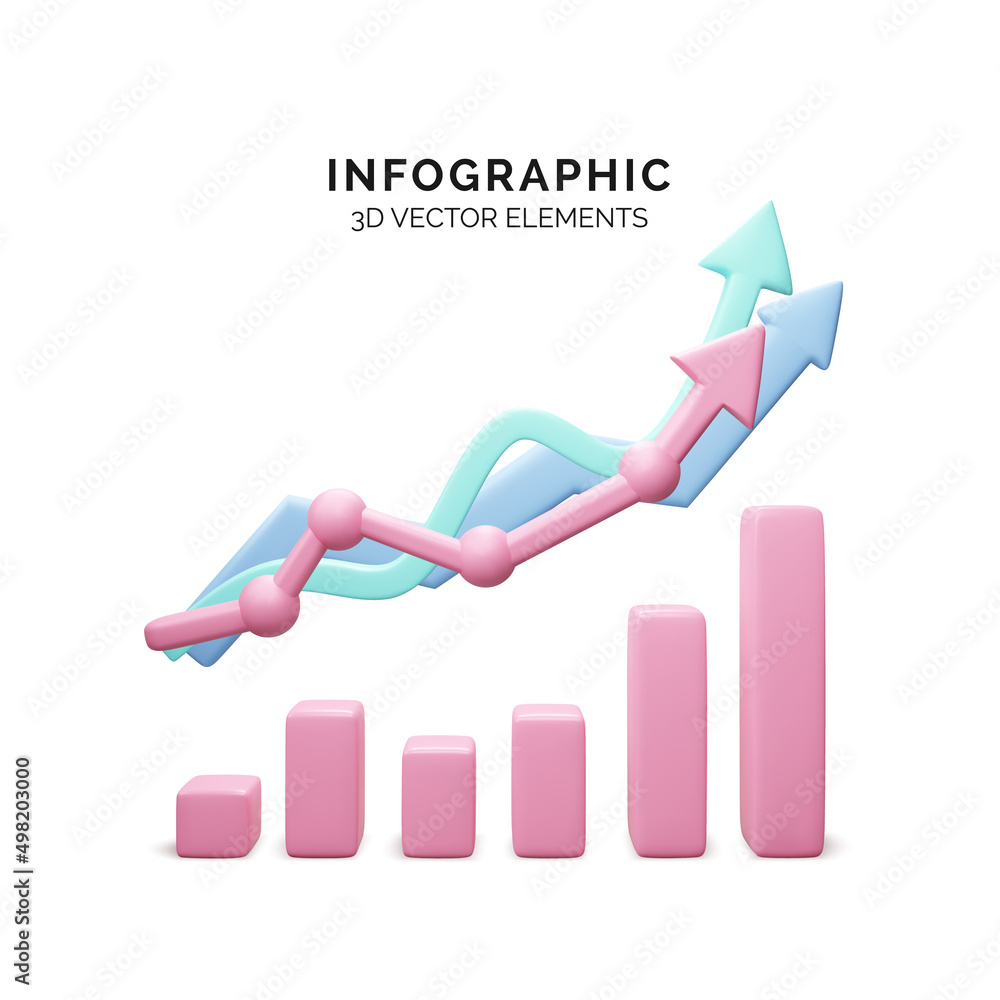 INFOGRAPHIC
3D VECTOR ELEMENTS

Adobe Stock | #498203000