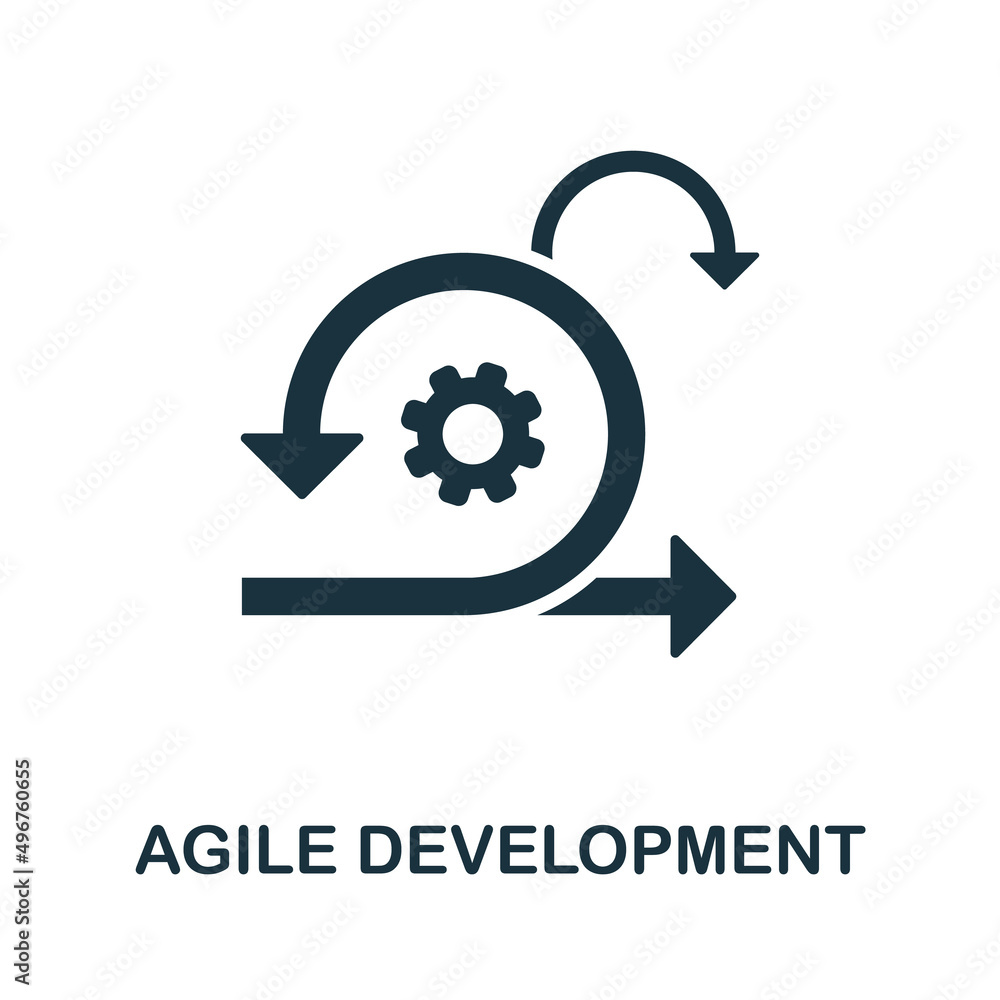 AGILE DEVELOPMENT

Adobe Stock | #496760655