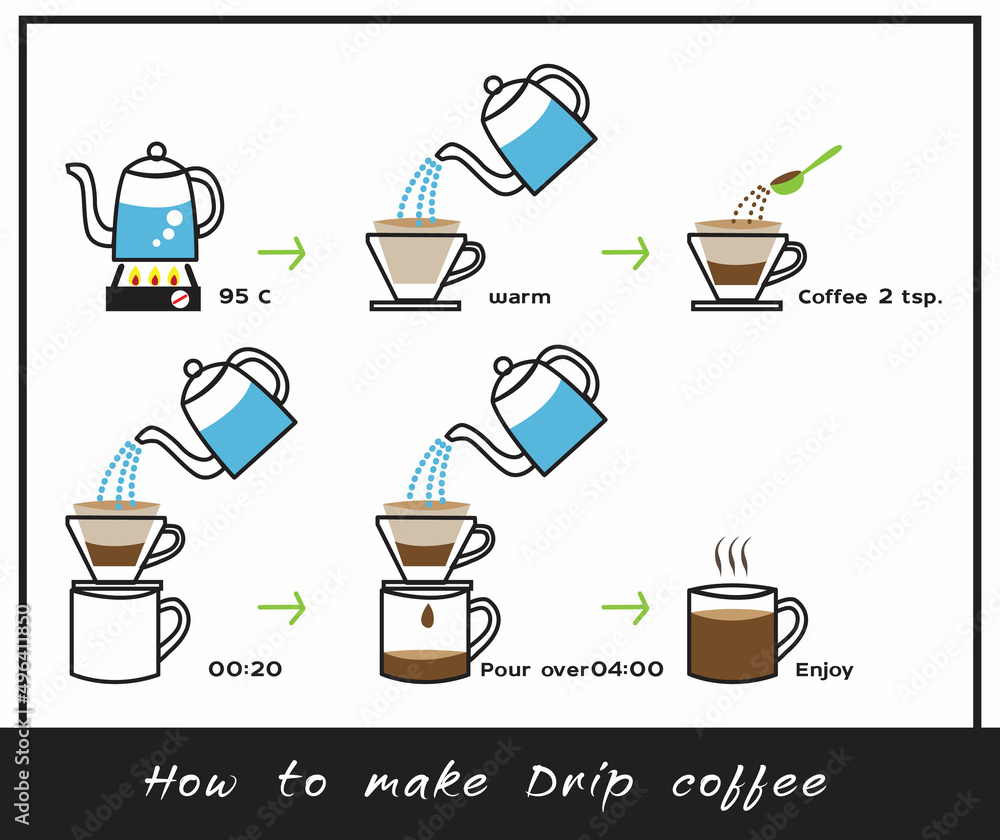 95 C

warm

Coffee 2 tsp.

00:20

Pour over04:00

Enjoy

How to make Drip coffee

Adobe Stock | #496411850