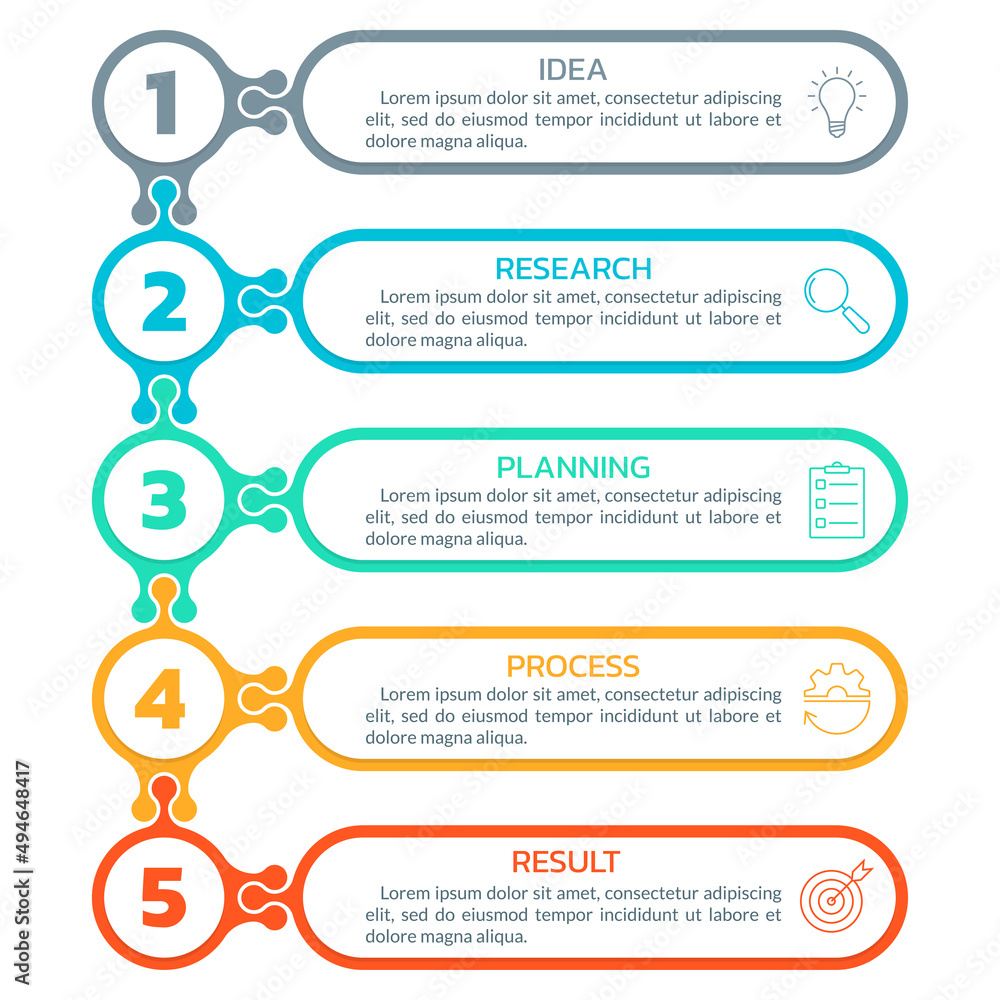 1

IDEA
Lorem ipsum dolor sit amet, consectetur adipiscing elit, sed do eiusmod tempor incididunt ut labore et dolore magna aliqua.

2

RESEARCH
Lorem ipsum dolor sit amet, consectetur adipiscing elit, sed do eiusmod tempor incididunt ut labore et dolore magna aliqua.

3

PLANNING
Lorem ipsum dolor sit amet, consectetur adipiscing elit, sed do eiusmod tempor incididunt ut labore et dolore magna aliqua.

4

PROCESS
Lorem ipsum dolor sit amet, consectetur adipiscing elit, sed do eiusmod tempor incididunt ut labore et dolore magna aliqua.

5

RESULT
Lorem ipsum dolor sit amet, consectetur adipiscing elit, sed do eiusmod tempor incididunt ut labore et dolore magna aliqua.

Adobe Stock | #494648417