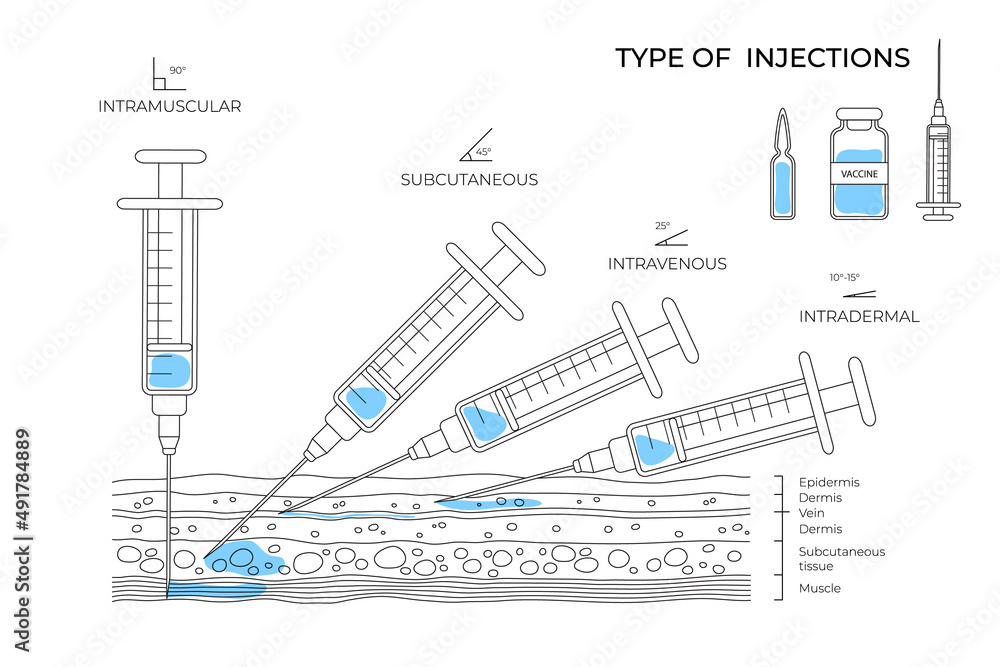 TYPE OF INJECTIONS

90°
INTRAMUSCULAR

45°
SUBCUTANEOUS

25°
INTRAVENOUS

10°-15°
INTRADERMAL

VACCINE

Epidermis
Dermis
Vein
Dermis
Subcutaneous tissue
Muscle

Adobe Stock | #491784889