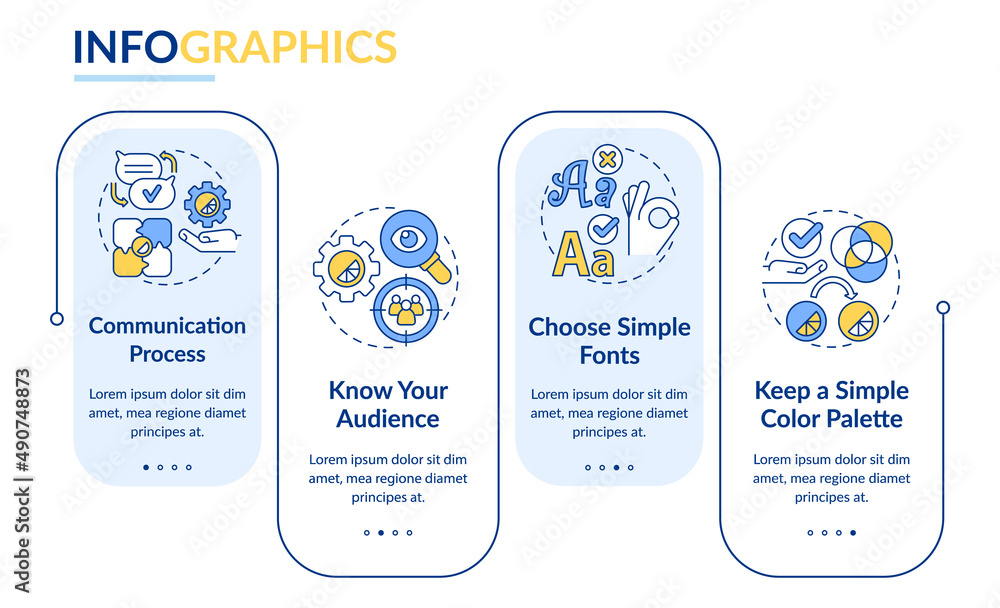 INFOGRAPHICS

Communication Process

Lorem ipsum dolor sit dim amet, mea regione diamet principes at.

Know Your Audience

Lorem ipsum dolor sit dim amet, mea regione diamet principes at.

Aa
Aa

Choose Simple Fonts

Lorem ipsum dolor sit dim amet, mea regione diamet principes at.

Keep a Simple Color Palette

Lorem ipsum dolor sit dim amet, mea regione diamet principes at.

Adobe Stock | #490748873