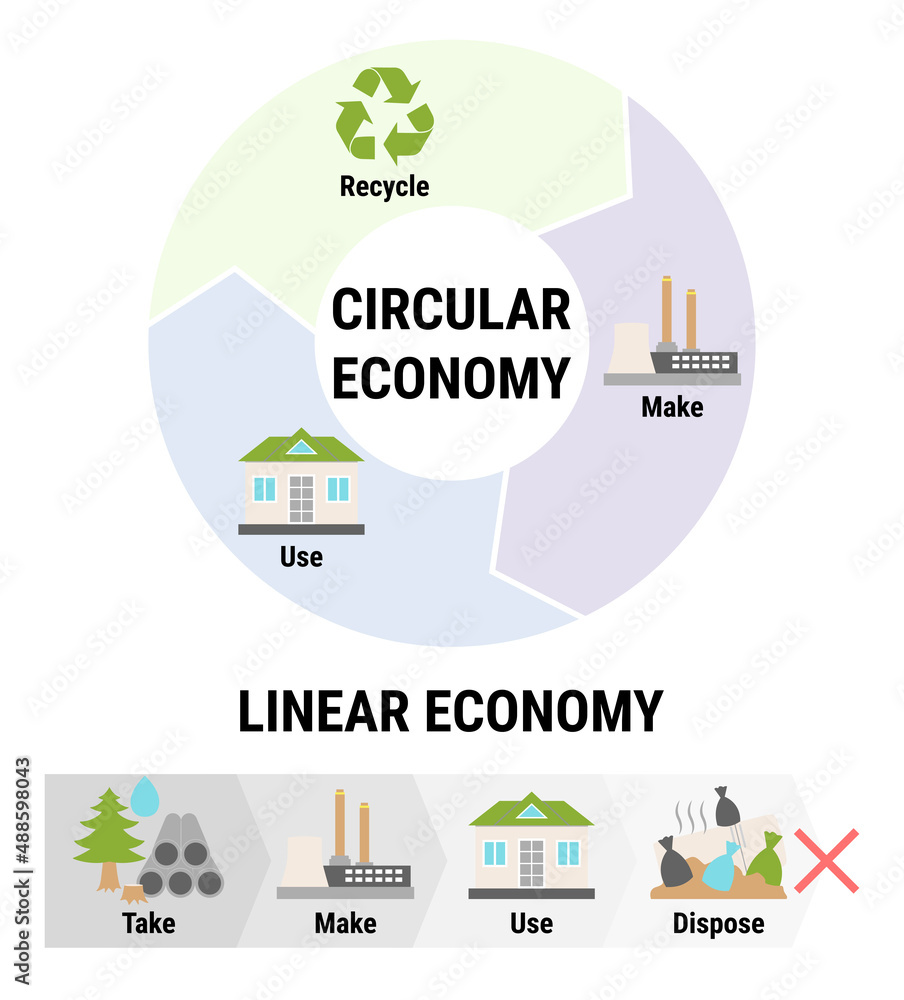 Recycle

CIRCULAR ECONOMY

Make

Use

LINEAR ECONOMY

Take

Make

Use

Dispose

Adobe Stock | #488598043