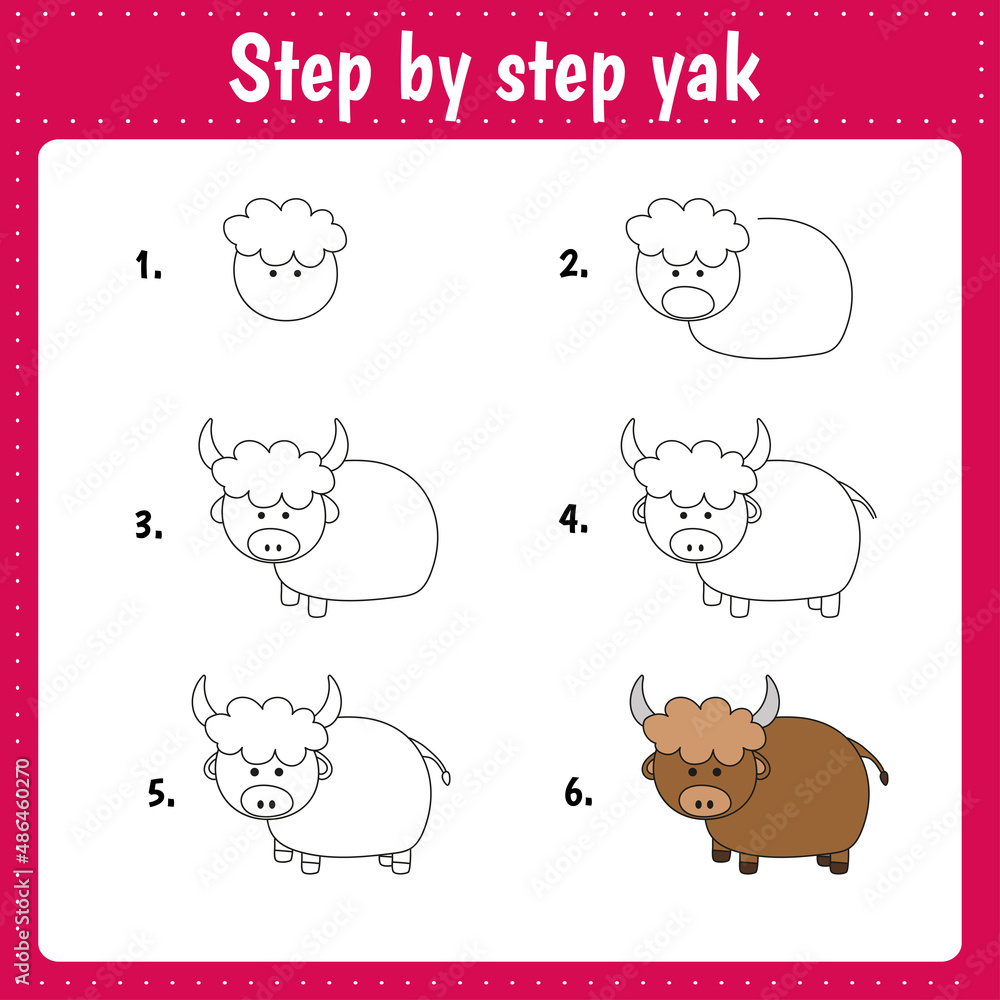 Step by step yak

1.

2.

3.

4.

5.

6.

Adobe Stock | #486460270