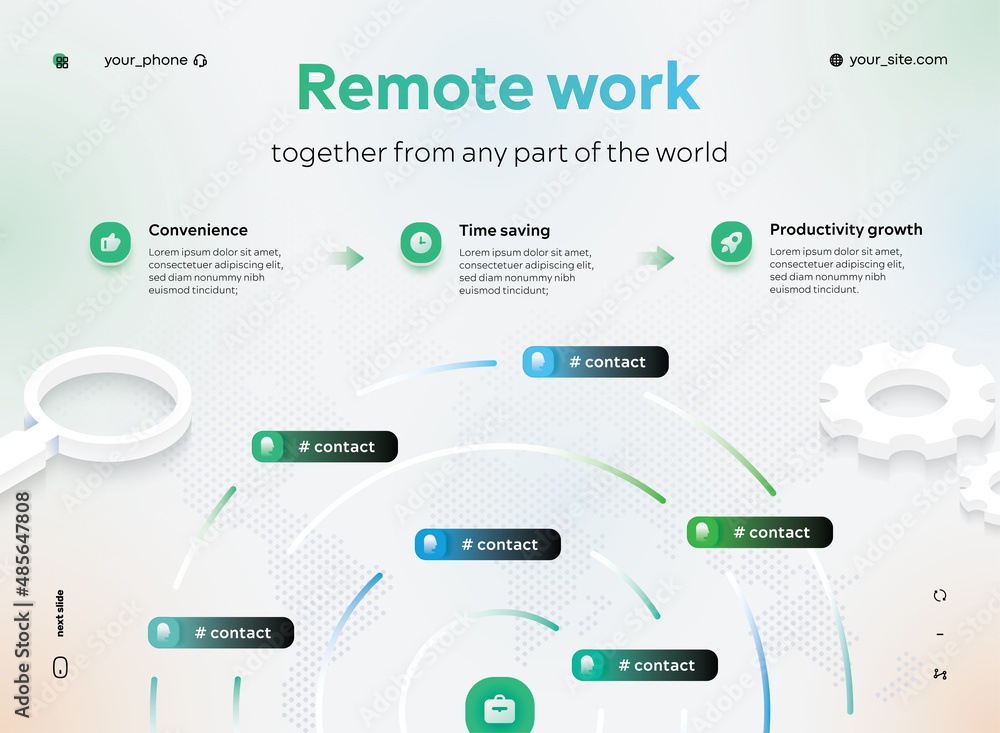 your_phone

your_site.com

Remote work

together from any part of the world

Convenience

Lorem ipsum dolor sit amet, consectetuer adipiscing elit, sed diam nonummy nibh euismod tincidunt;

Time saving

Lorem ipsum dolor sit amet, consectetuer adipiscing elit, sed diam nonummy nibh euismod tincidunt;

Productivity growth

Lorem ipsum dolor sit amet, consectetuer adipiscing elit, sed diam nonummy nibh euismod tincidunt.

# contact

# contact

# contact

# contact

# contact

# contact

next slide

Adobe Stock | #485647808