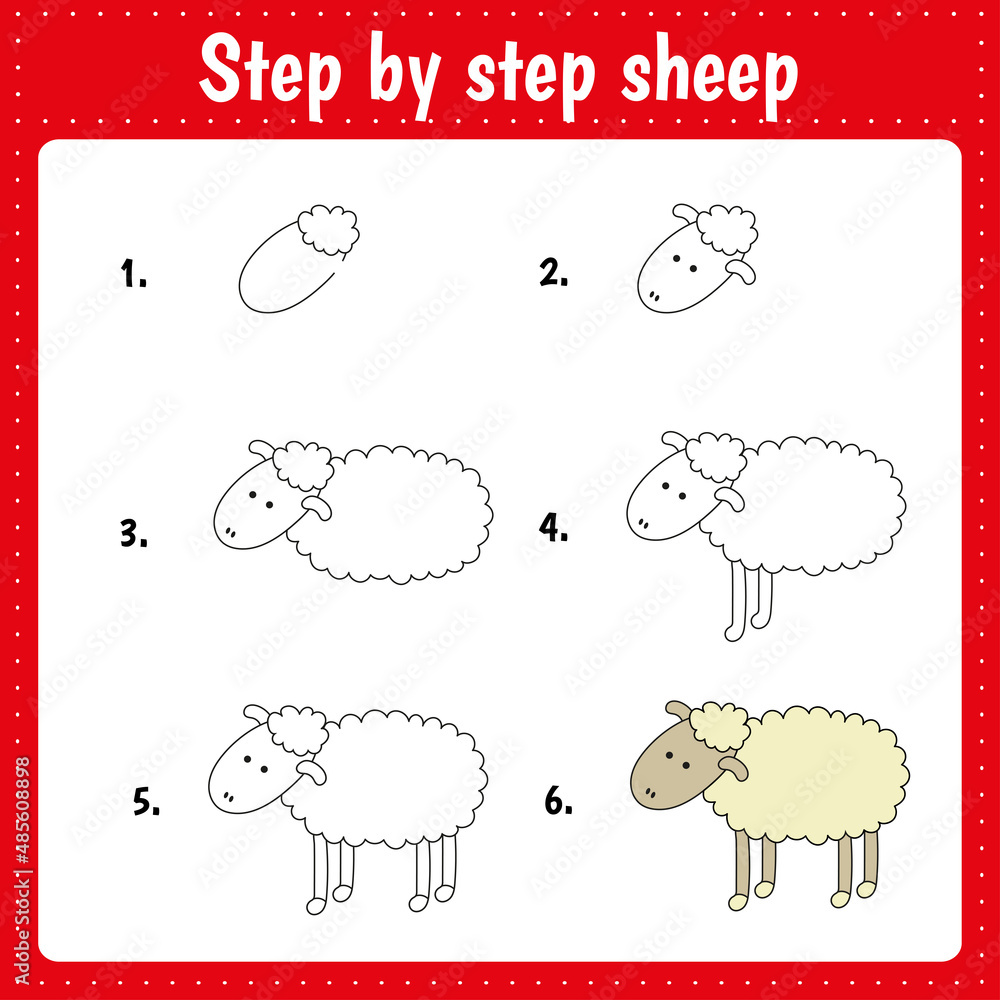 Step by step sheep

1.

2.

3.

4.

5.

6.

Adobe Stock | #485608898