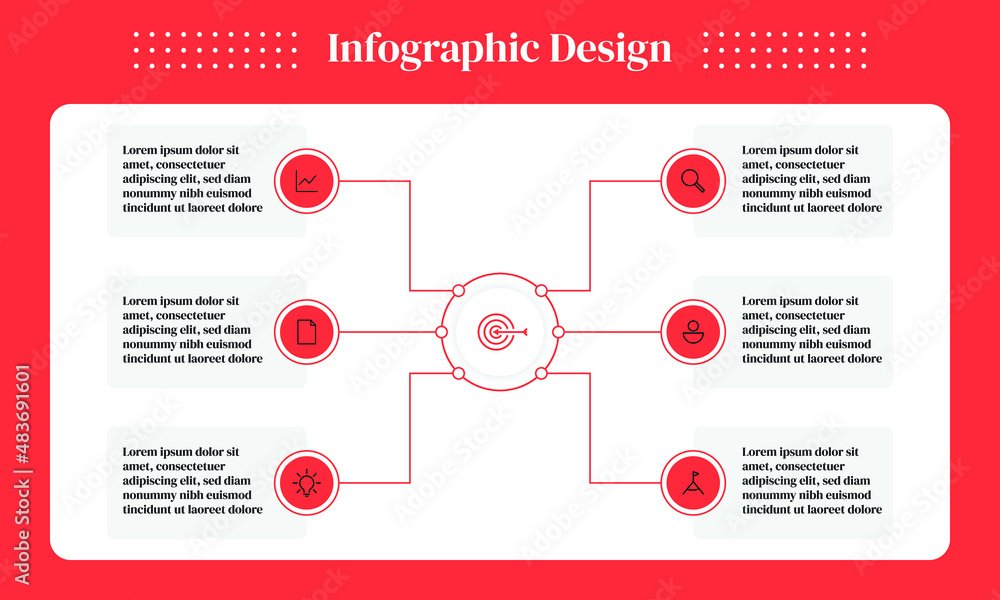 Infographic Design

Lorem ipsum dolor sit amet, consectetuer adipiscing elit, sed diam nonummy nibh euismod tincidunt ut laoreet dolore

Lorem ipsum dolor sit amet, consectetuer adipiscing elit, sed diam nonummy nibh euismod tincidunt ut laoreet dolore

Lorem ipsum dolor sit amet, consectetuer adipiscing elit, sed diam nonummy nibh euismod tincidunt ut laoreet dolore

Lorem ipsum dolor sit amet, consectetuer adipiscing elit, sed diam nonummy nibh euismod tincidunt ut laoreet dolore

Lorem ipsum dolor sit amet, consectetuer adipiscing elit, sed diam nonummy nibh euismod tincidunt ut laoreet dolore

Lorem ipsum dolor sit amet, consectetuer adipiscing elit, sed diam nonummy nibh euismod tincidunt ut laoreet dolore

Adobe Stock | #483691601