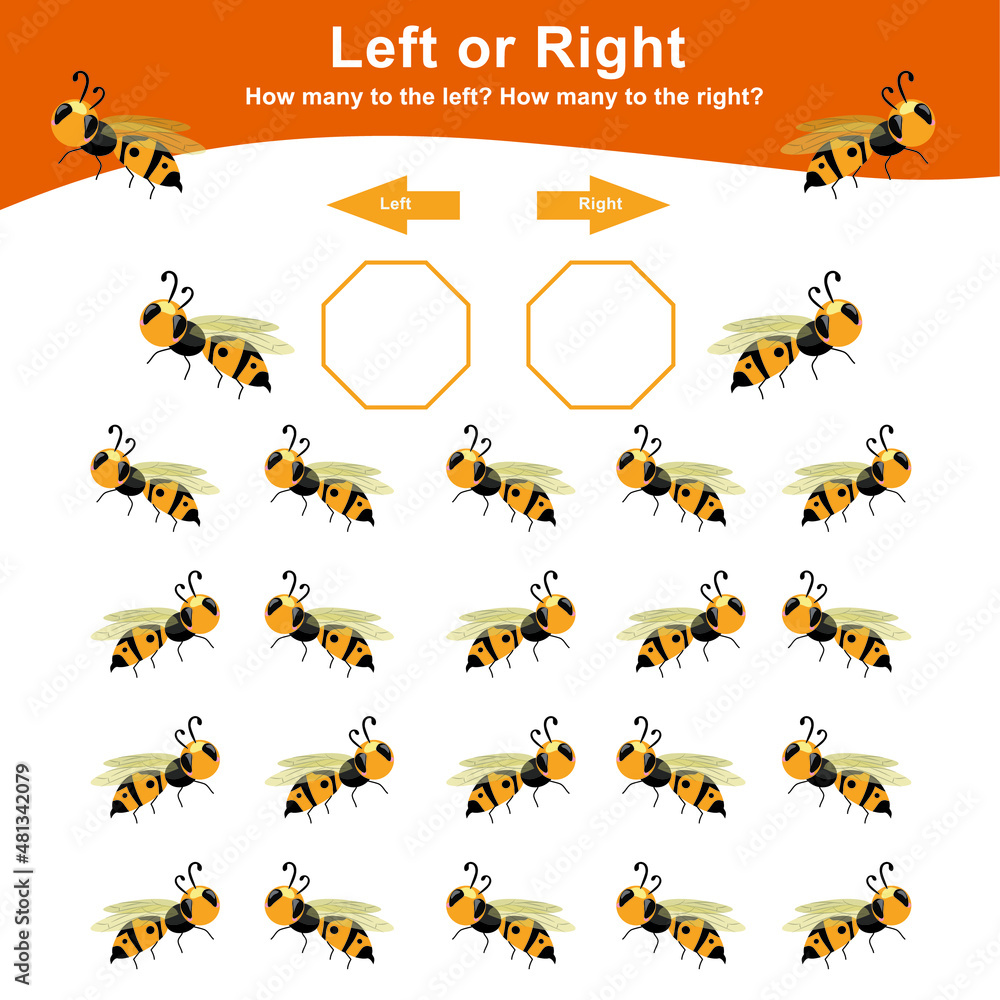 Left or Right

How many to the left? How many to the right?

Left

Right

Adobe Stock | #481342079