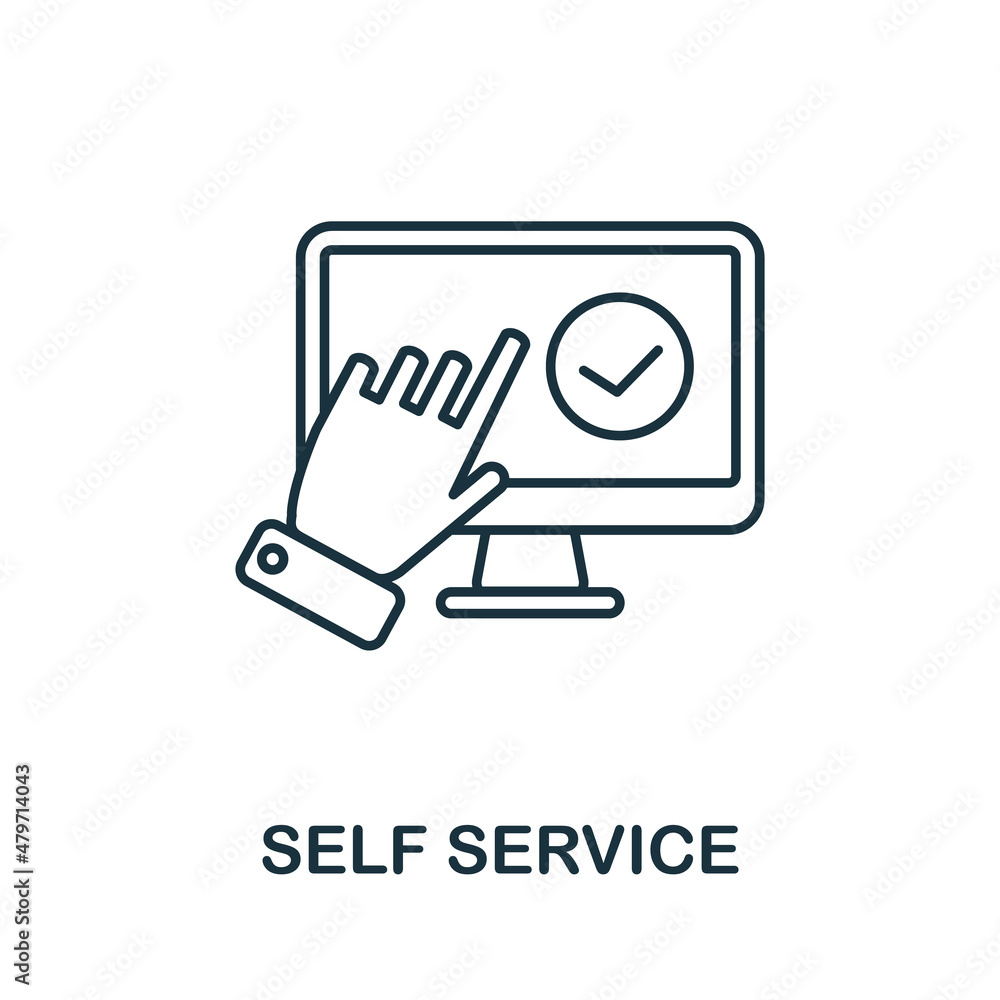 SELF SERVICE

Adobe Stock | #479714043