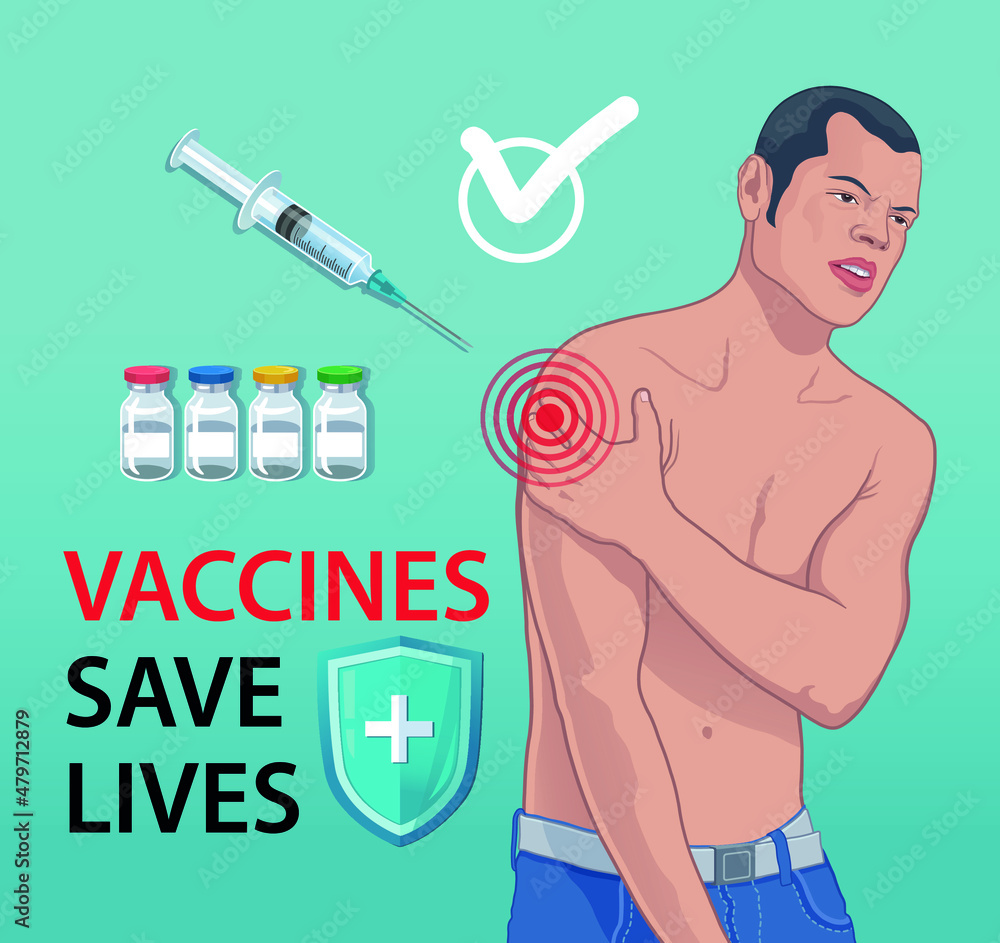 VACCINES
SAVE
LIVES

Adobe Stock | #479712879