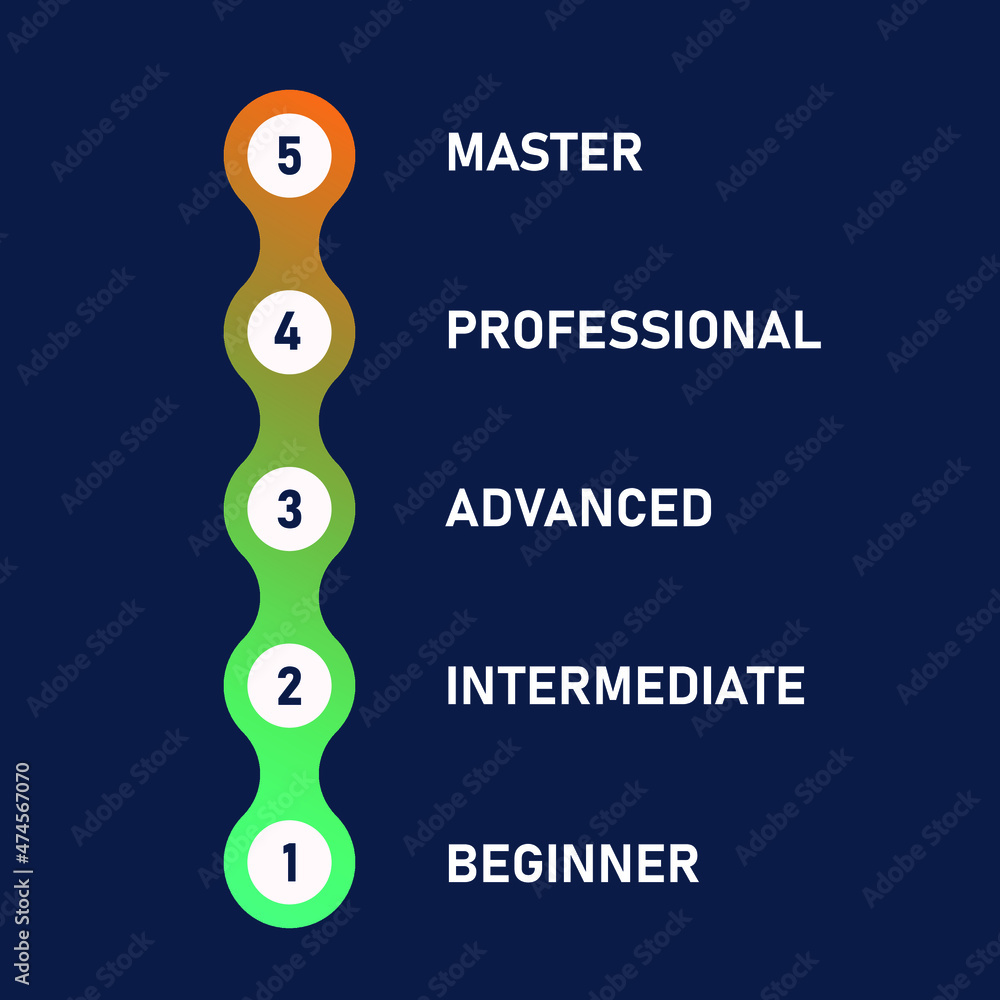 5 MASTER

4 PROFESSIONAL

3 ADVANCED

2 INTERMEDIATE

1 BEGINNER

Adobe Stock | #474567070