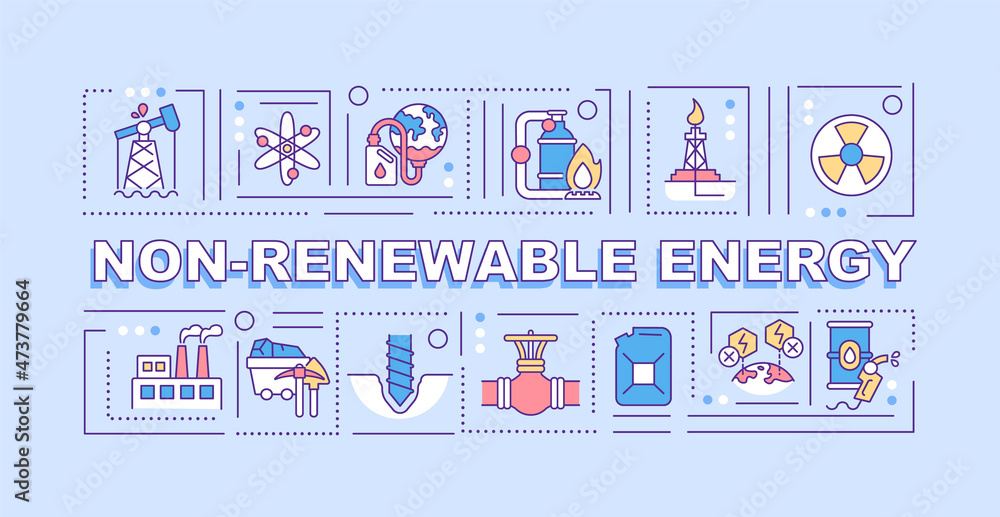 NON-RENEWABLE ENERGY

Adobe Stock | #473779664