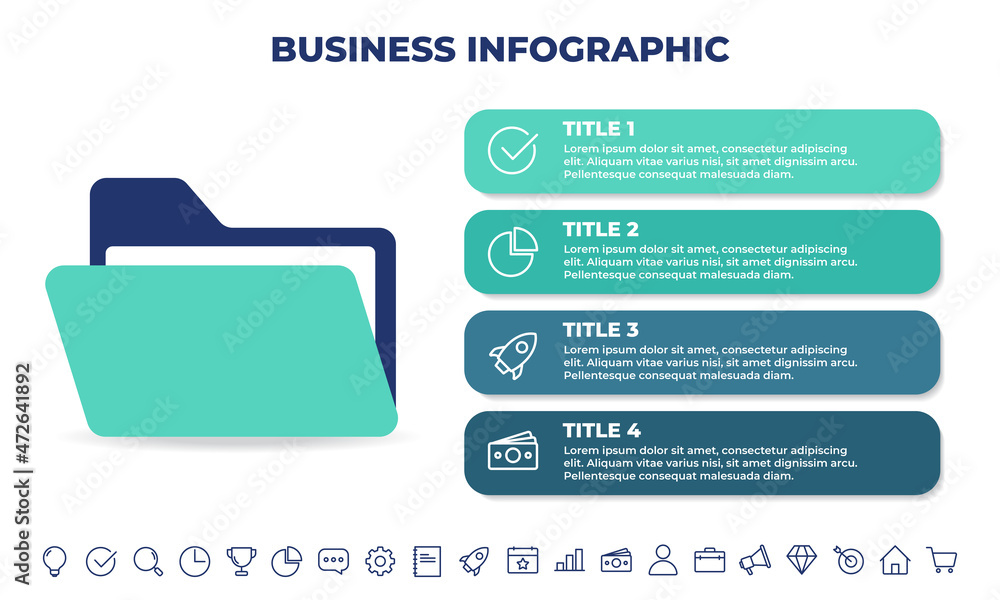 BUSINESS INFOGRAPHIC

TITLE 1
Lorem ipsum dolor sit amet, consectetur adipiscing elit. Aliquam vitae varius nisi, sit amet dignissim arcu. Pellentesque consequat malesuada diam.

TITLE 2
Lorem ipsum dolor sit amet, consectetur adipiscing elit. Aliquam vitae varius nisi, sit amet dignissim arcu. Pellentesque consequat malesuada diam.

TITLE 3
Lorem ipsum dolor sit amet, consectetur adipiscing elit. Aliquam vitae varius nisi, sit amet dignissim arcu. Pellentesque consequat malesuada diam.

TITLE 4
Lorem ipsum dolor sit amet, consectetur adipiscing elit. Aliquam vitae varius nisi, sit amet dignissim arcu. Pellentesque consequat malesuada diam.

Adobe Stock | #472641892