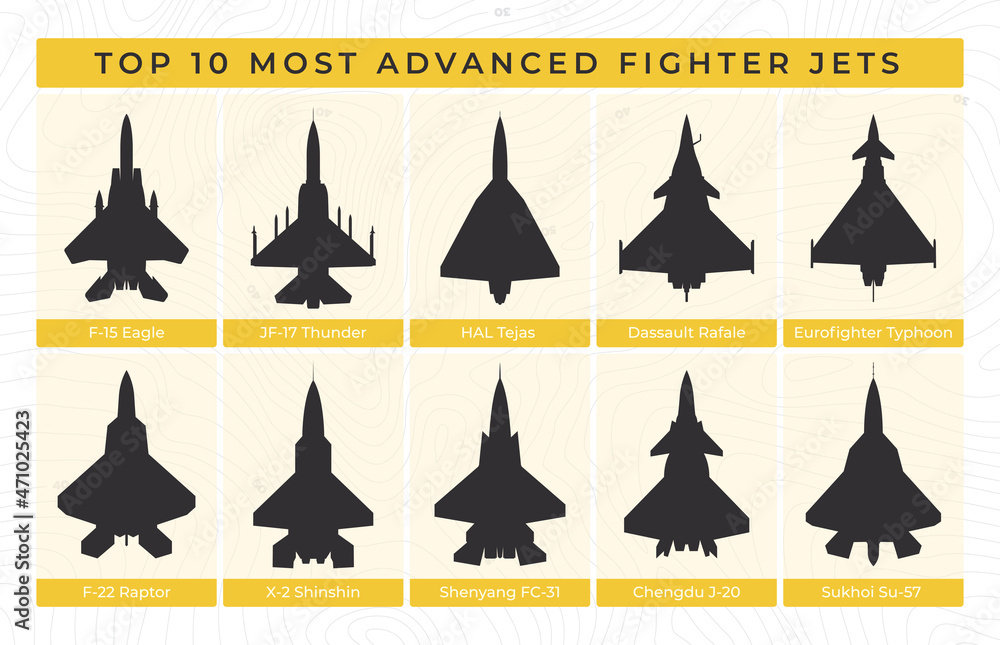 TOP 10 MOST ADVANCED FIGHTER JETS

F-15 Eagle

JF-17 Thunder

HAL Tejas

Dassault Rafale

Eurofighter Typhoon

F-22 Raptor

X-2 Shinshin

Shenyang FC-31

Chengdu J-20

Sukhoi Su-57

Adobe Stock | #471025423