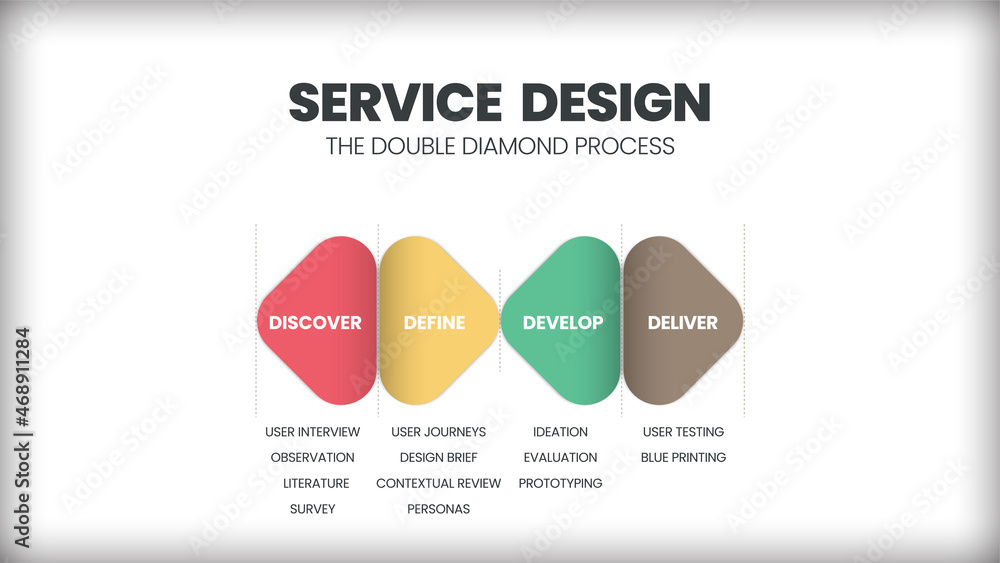 SERVICE DESIGN
THE DOUBLE DIAMOND PROCESS

DISCOVER
DEFINE
DEVELOP
DELIVER

USER INTERVIEW
OBSERVATION
LITERATURE
SURVEY

USER JOURNEYS
DESIGN BRIEF
CONTEXTUAL REVIEW
PERSONAS

IDEATION
EVALUATION
PROTOTYPING

USER TESTING
BLUE PRINTING

Adobe Stock | #468911284