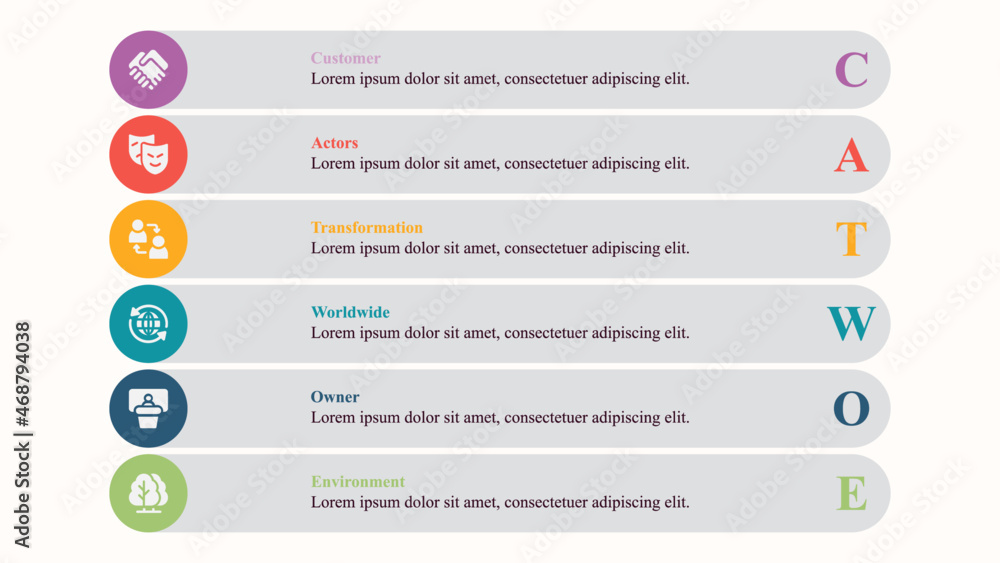 Customer
Lorem ipsum dolor sit amet, consectetuer adipiscing elit.
C

Actors
Lorem ipsum dolor sit amet, consectetuer adipiscing elit.
A

Transformation
Lorem ipsum dolor sit amet, consectetuer adipiscing elit.
T

Worldwide
Lorem ipsum dolor sit amet, consectetuer adipiscing elit.
W

Owner
Lorem ipsum dolor sit amet, consectetuer adipiscing elit.
O

Environment
Lorem ipsum dolor sit amet, consectetuer adipiscing elit.
E

Adobe Stock | #468794038