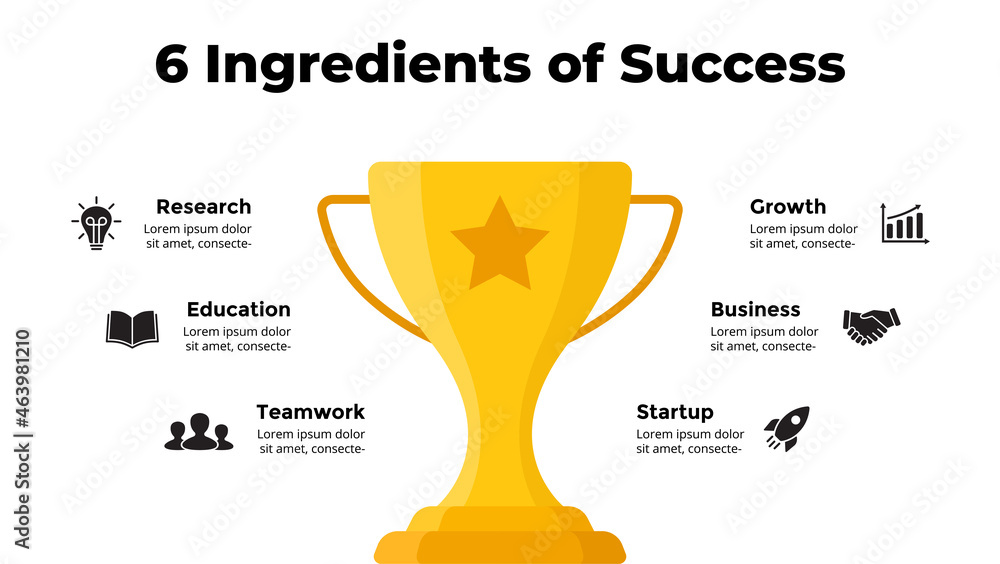 6 Ingredients of Success

Research
Lorem ipsum dolor sit amet, consecte-

Education
Lorem ipsum dolor sit amet, consecte-

Teamwork
Lorem ipsum dolor sit amet, consecte-

Growth
Lorem ipsum dolor sit amet, consecte-

Business
Lorem ipsum dolor sit amet, consecte-

Startup
Lorem ipsum dolor sit amet, consecte-

Adobe Stock | #463981210