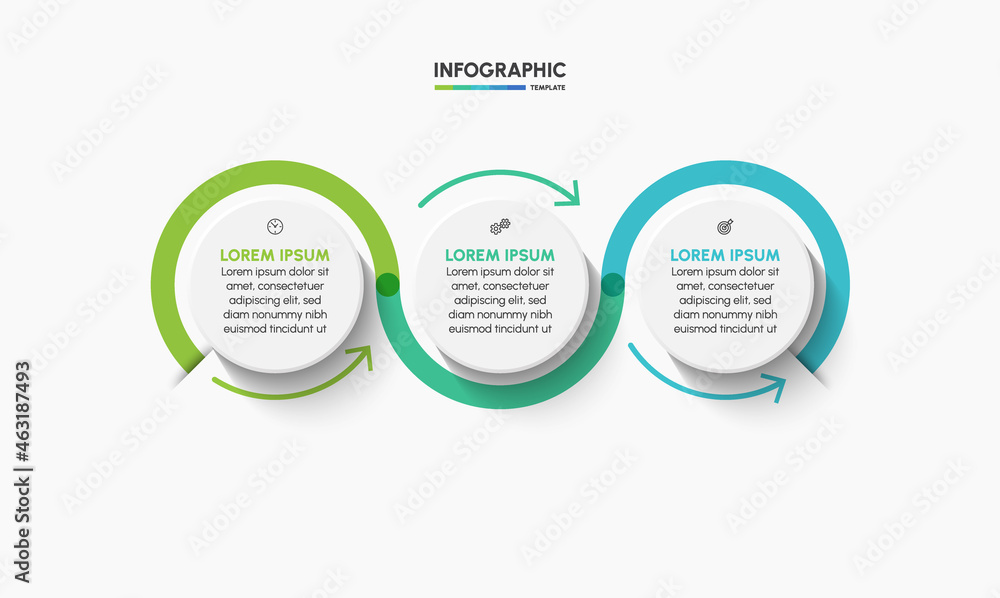 INFOGRAPHIC
TEMPLATE

LOREM IPSUM
Lorem ipsum dolor sit amet, consectetuer adipiscing elit, sed diam nonummy nibh euismod tincidunt ut

LOREM IPSUM
Lorem ipsum dolor sit amet, consectetuer adipiscing elit, sed diam nonummy nibh euismod tincidunt ut

LOREM IPSUM
Lorem ipsum dolor sit amet, consectetuer adipiscing elit, sed diam nonummy nibh euismod tincidunt ut

Adobe Stock | #463187493