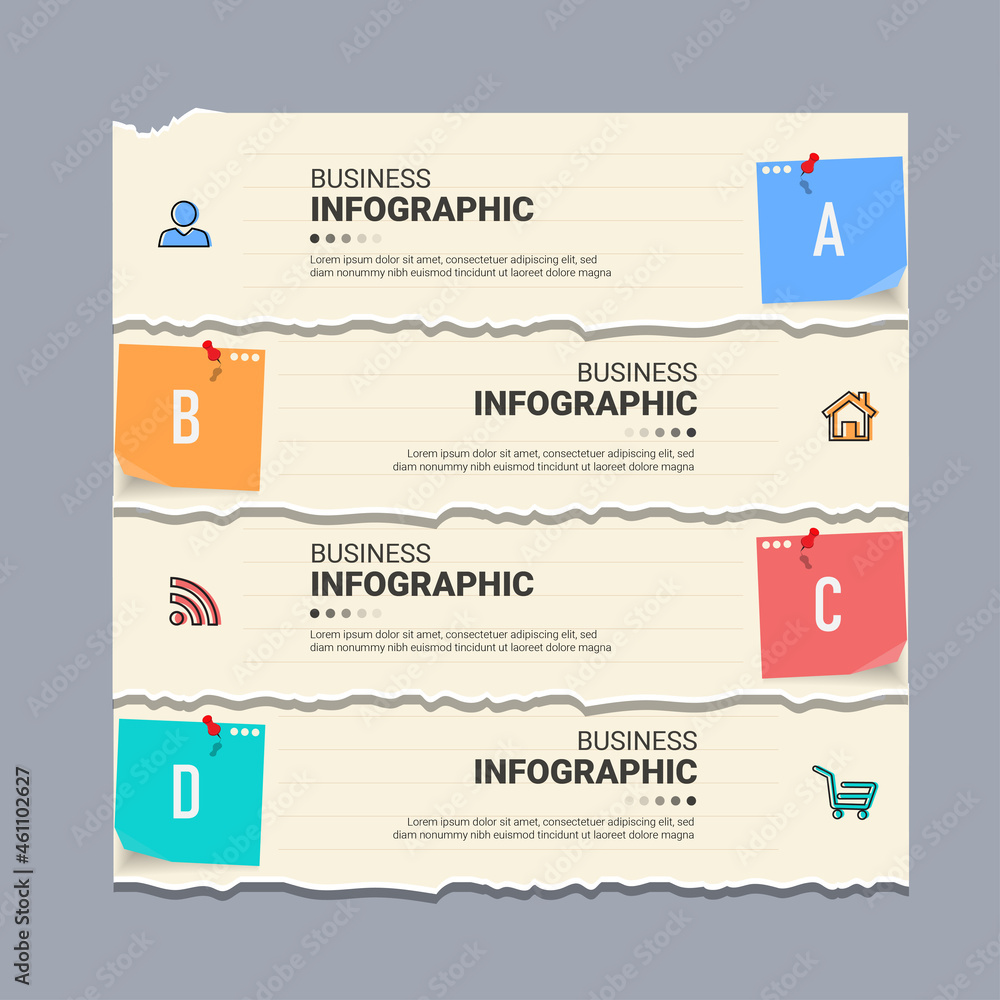 BUSINESS
INFOGRAPHIC

Lorem ipsum dolor sit amet, consectetuer adipiscing elit, sed diam nonummy nibh euismod tincidunt ut laoreet dolore magna

A

B

BUSINESS
INFOGRAPHIC

Lorem ipsum dolor sit amet, consectetuer adipiscing elit, sed diam nonummy nibh euismod tincidunt ut laoreet dolore magna

BUSINESS
INFOGRAPHIC

Lorem ipsum dolor sit amet, consectetuer adipiscing elit, sed diam nonummy nibh euismod tincidunt ut laoreet dolore magna

C

D

BUSINESS
INFOGRAPHIC

Lorem ipsum dolor sit amet, consectetuer adipiscing elit, sed diam nonummy nibh euismod tincidunt ut laoreet dolore magna

Adobe Stock | #461102627