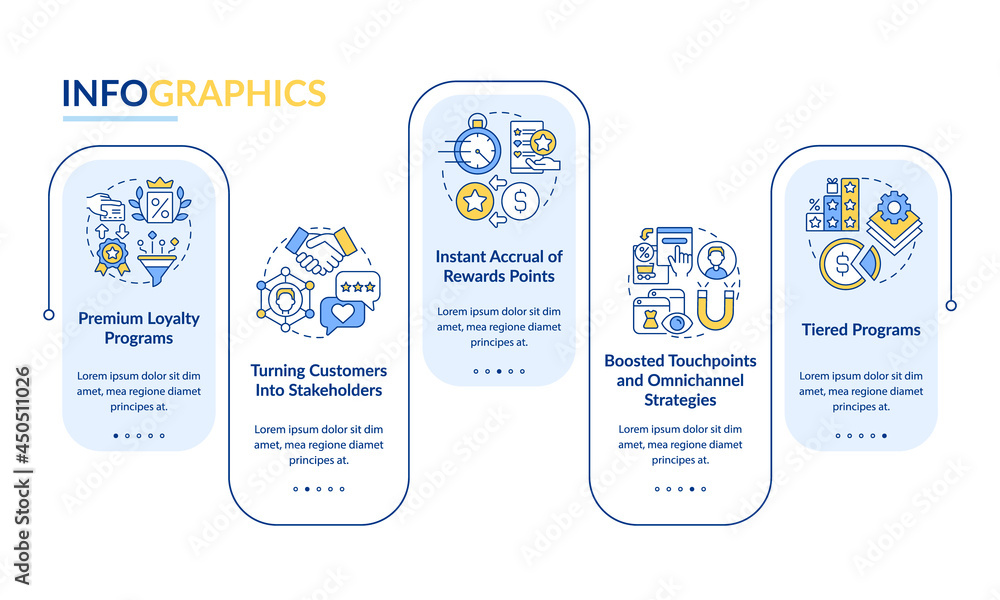 INFOGRAPHICS

Premium Loyalty Programs

Lorem ipsum dolor sit dim amet, mea regione diamet principes at.

Turning Customers Into Stakeholders

Lorem ipsum dolor sit dim amet, mea regione diamet principes at.

Instant Accrual of Rewards Points

Lorem ipsum dolor sit dim amet, mea regione diamet principes at.

Boosted Touchpoints and Omnichannel Strategies

Lorem ipsum dolor sit dim amet, mea regione diamet principes at.

Tiered Programs

Lorem ipsum dolor sit dim amet, mea regione diamet principes at.

Adobe Stock | #450511026