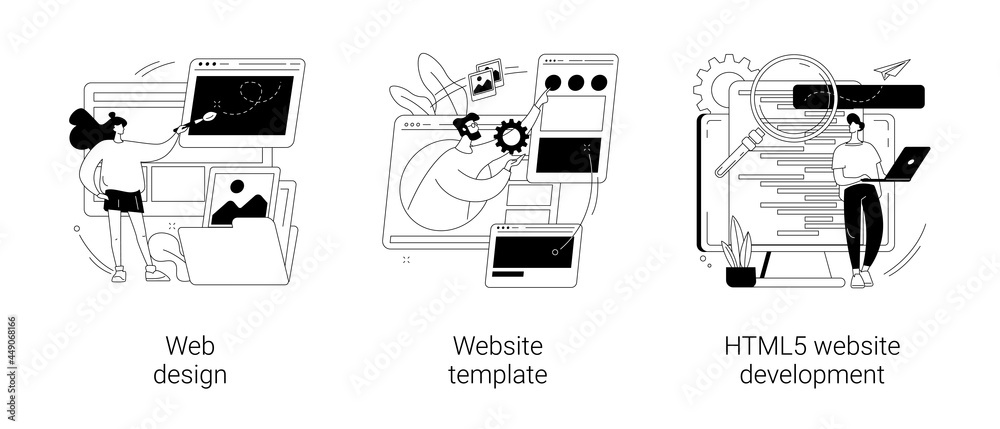 Web design

Website template

HTML5 website development

449068166