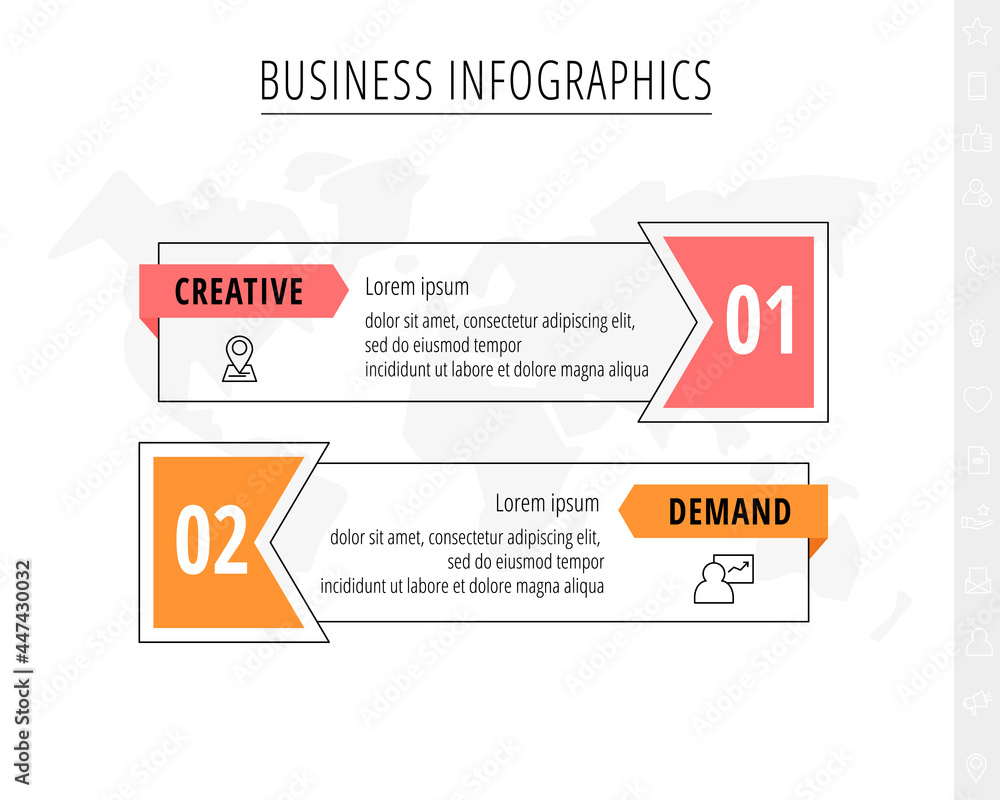 BUSINESS INFOGRAPHICS

CREATIVE

Lorem ipsum

dolor sit amet, consectetur adipiscing elit, sed do eiusmod tempor incididunt ut labore et dolore magna aliqua

01

02

Lorem ipsum

dolor sit amet, consectetur adipiscing elit, sed do eiusmod tempor incididunt ut labore et dolore magna aliqua

DEMAND

Adobe Stock | #447430032