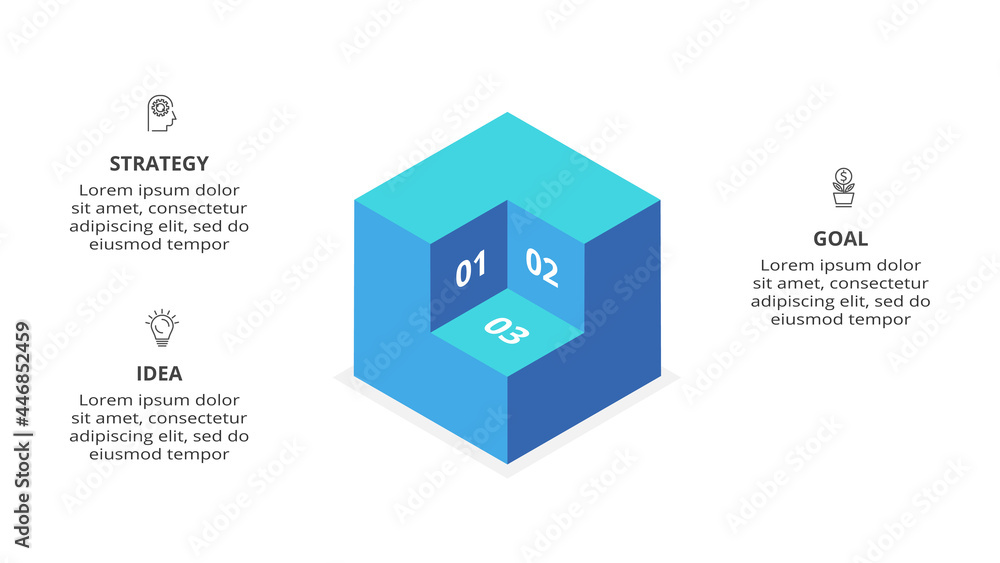 STRATEGY
Lorem ipsum dolor sit amet, consectetur adipiscing elit, sed do eiusmod tempor

IDEA
Lorem ipsum dolor sit amet, consectetur adipiscing elit, sed do eiusmod tempor

01

02

03

GOAL
Lorem ipsum dolor sit amet, consectetur adipiscing elit, sed do eiusmod tempor

Adobe Stock | #446852459