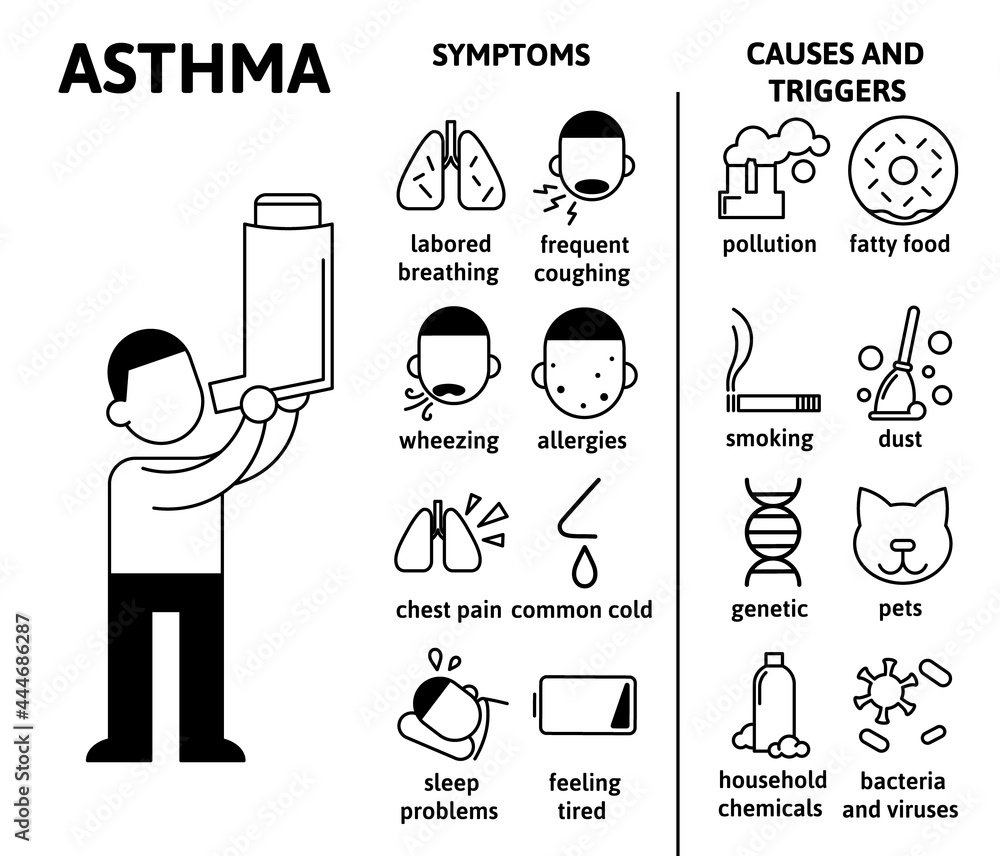 ASTHMA

SYMPTOMS

labored breathing

frequent coughing

wheezing

allergies

chest pain

common cold

sleep problems

feeling tired

CAUSES AND TRIGGERS

pollution

fatty food

smoking

dust

genetic

pets

household chemicals

bacteria and viruses

Adobe Stock | #444686287